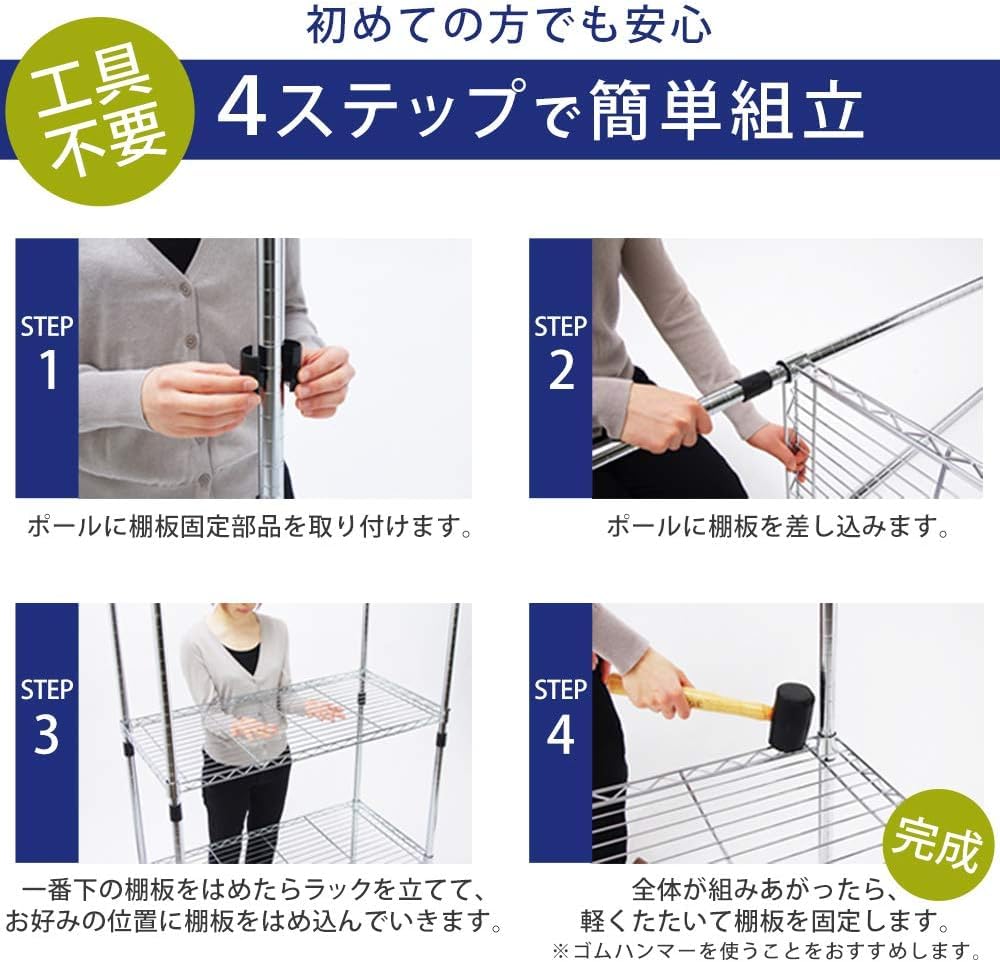 初めての方でも安心

工具不要

4ステップで簡単組立

STEP 1

ポールに棚板固定部品を取り付けます。

STEP 2

ポールに棚板を差し込みます。

STEP 3

一番下の棚板をはめたらラックを立てて、お好みの位置に棚板をはめ込んでいきます。

STEP 4

完成

全体が組みあがったら、軽くたたいて棚板を固定します。
※ゴムハンマーを使うことをおすすめします。