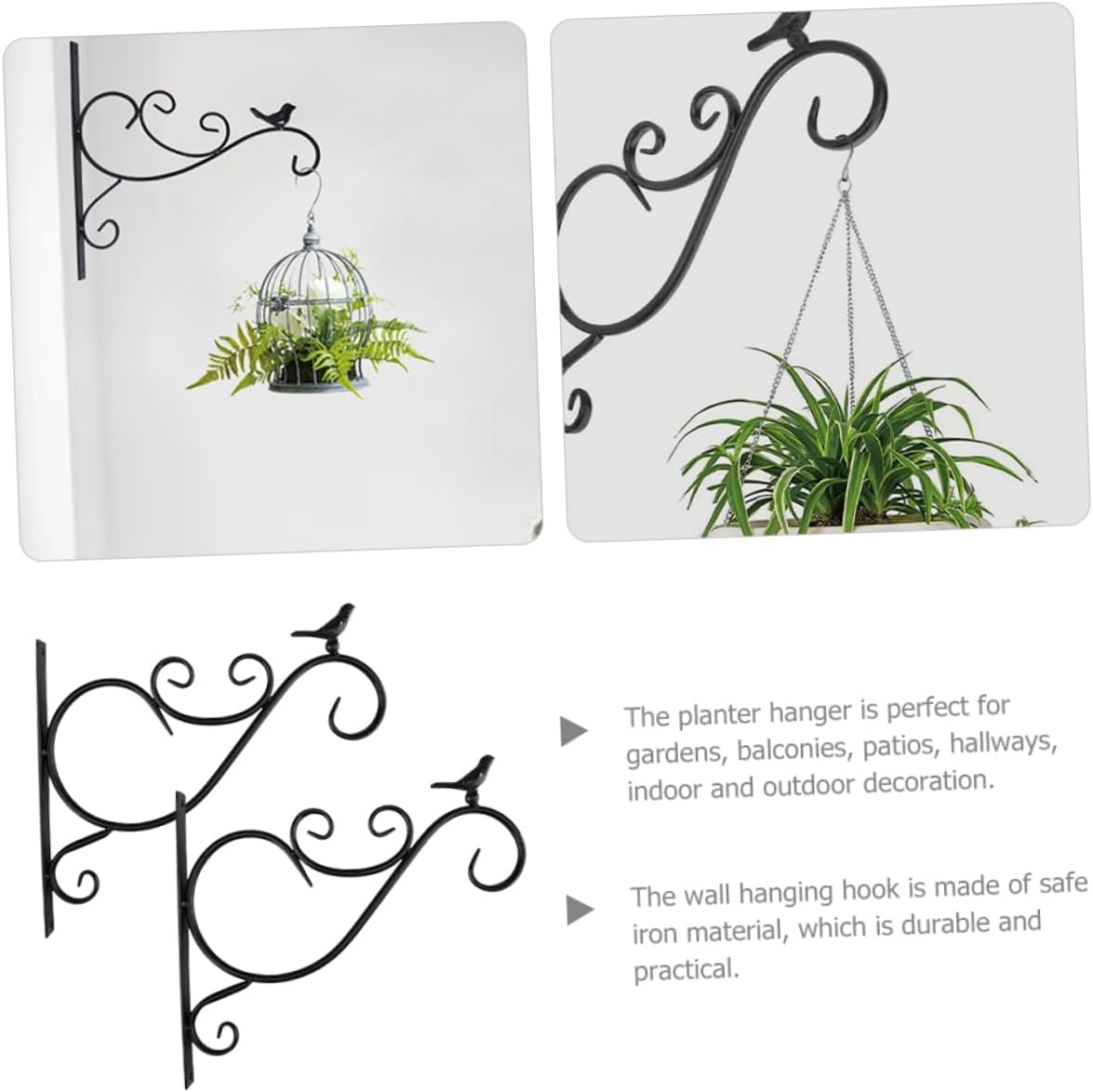 The planter hanger is perfect for gardens, balconies, patios, hallways, indoor and outdoor decoration.

The wall hanging hook is made of safe iron material, which is durable and practical.