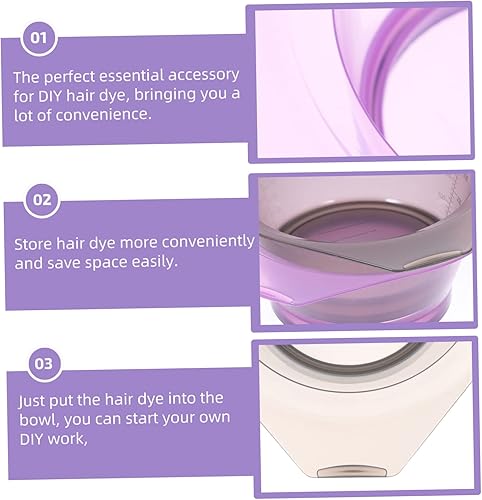 01

The perfect essential accessory for DIY hair dye, bringing you a lot of convenience.

02

Store hair dye more conveniently and save space easily.

03

Just put the hair dye into the bowl, you can start your own DIY work,