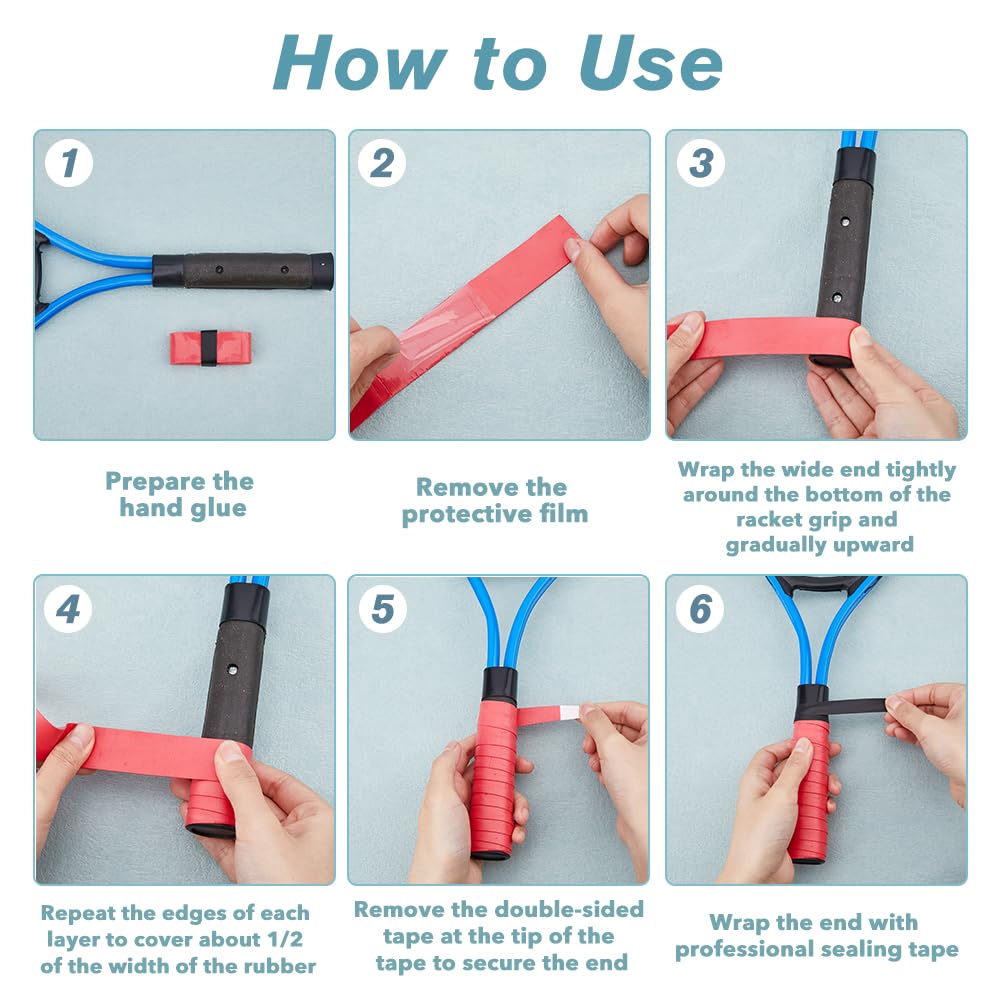 How to Use

1

Prepare the hand glue

2

Remove the protective film

3

Wrap the wide end tightly around the bottom of the racket grip and gradually upward

4

Repeat the edges of each layer to cover about 1/2 of the width of the rubber

5

Remove the double-sided tape at the tip of the tape to secure the end

6

Wrap the end with professional sealing tape