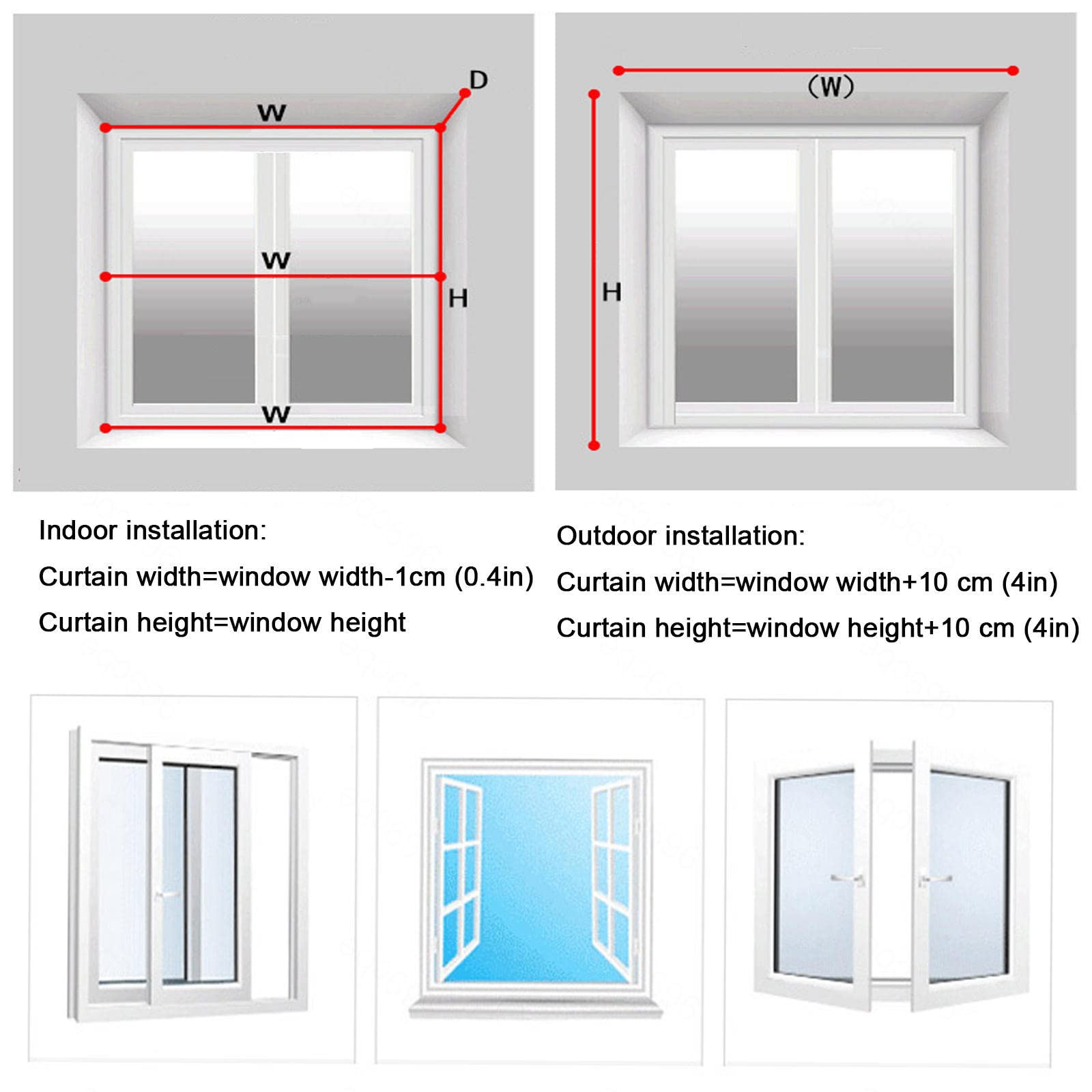 D
W
W
H
W

(W)
H

Indoor installation:
Curtain width=window width-1cm (0.4in)
Curtain height=window height

Outdoor installation:
Curtain width=window width+10 cm (4in)
Curtain height=window height+10 cm (4in)