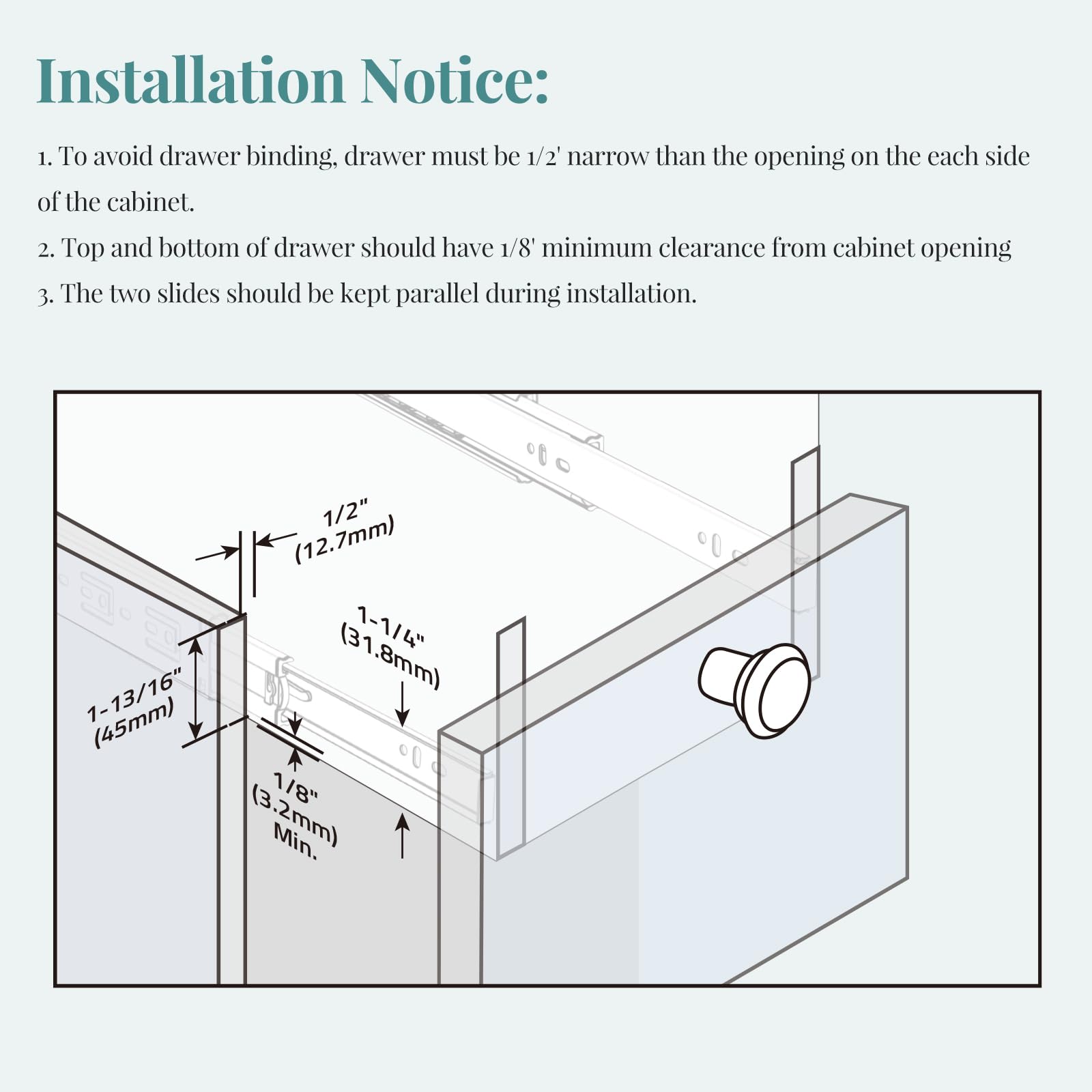 Installation Notice:

1. To avoid drawer binding, drawer must be 1/2' narrow than the opening on the each side of the cabinet.
2. Top and bottom of drawer should have 1/8' minimum clearance from cabinet opening
3. The two slides should be kept parallel during installation.

1/2"
(12.7mm)

1-1/4"
(31.8mm)

1-13/16"
(45mm)

1/8"
(3.2mm)
Min.