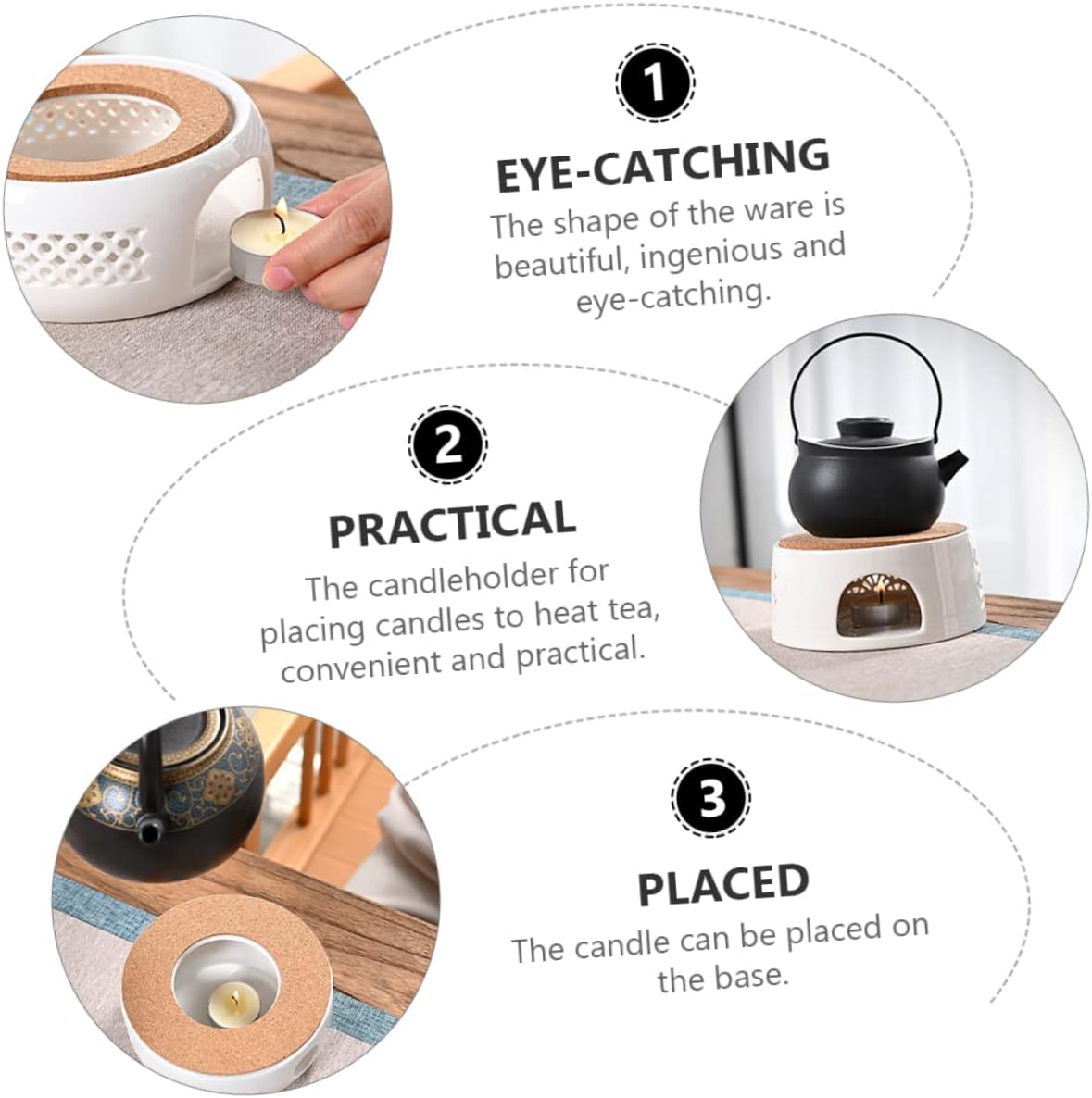 1

EYE-CATCHING

The shape of the ware is beautiful, ingenious and eye-catching.

2

PRACTICAL

The candleholder for placing candles to heat tea, convenient and practical.

3

PLACED

The candle can be placed on the base.