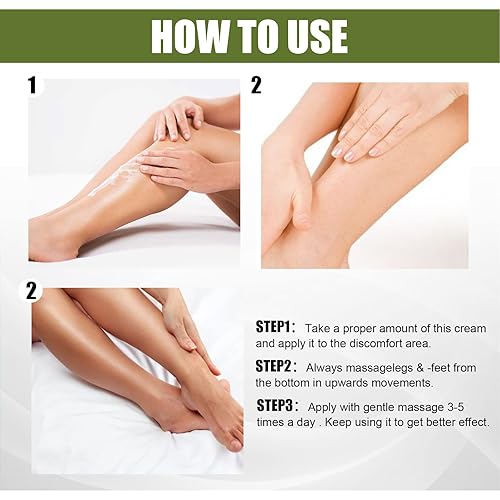 HOW TO USE

1

2

2

STEP1: Take a proper amount of this cream and apply it to the discomfort area.

STEP2: Always massagelegs & -feet from the bottom in upwards movements.

STEP3: Apply with gentle massage 3-5 times a day . Keep using it to get better effect.