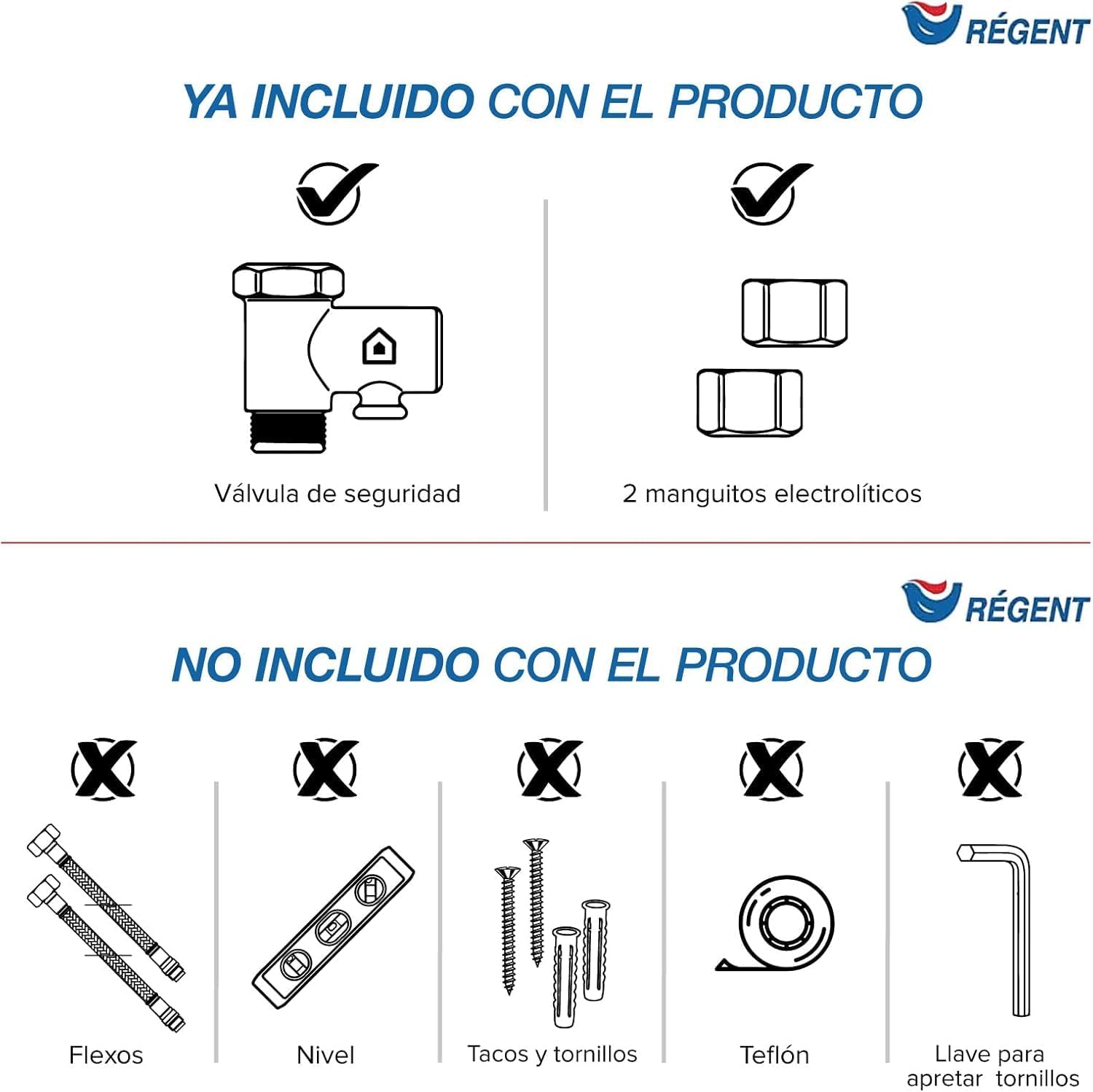 RÉGENT

YA INCLUIDO CON EL PRODUCTO

Válvula de seguridad

2 manguitos electrolíticos

RÉGENT

NO INCLUIDO CON EL PRODUCTO

Flexos

Nivel

Tacos y tornillos

Teflón

Llave para apretar tornillos