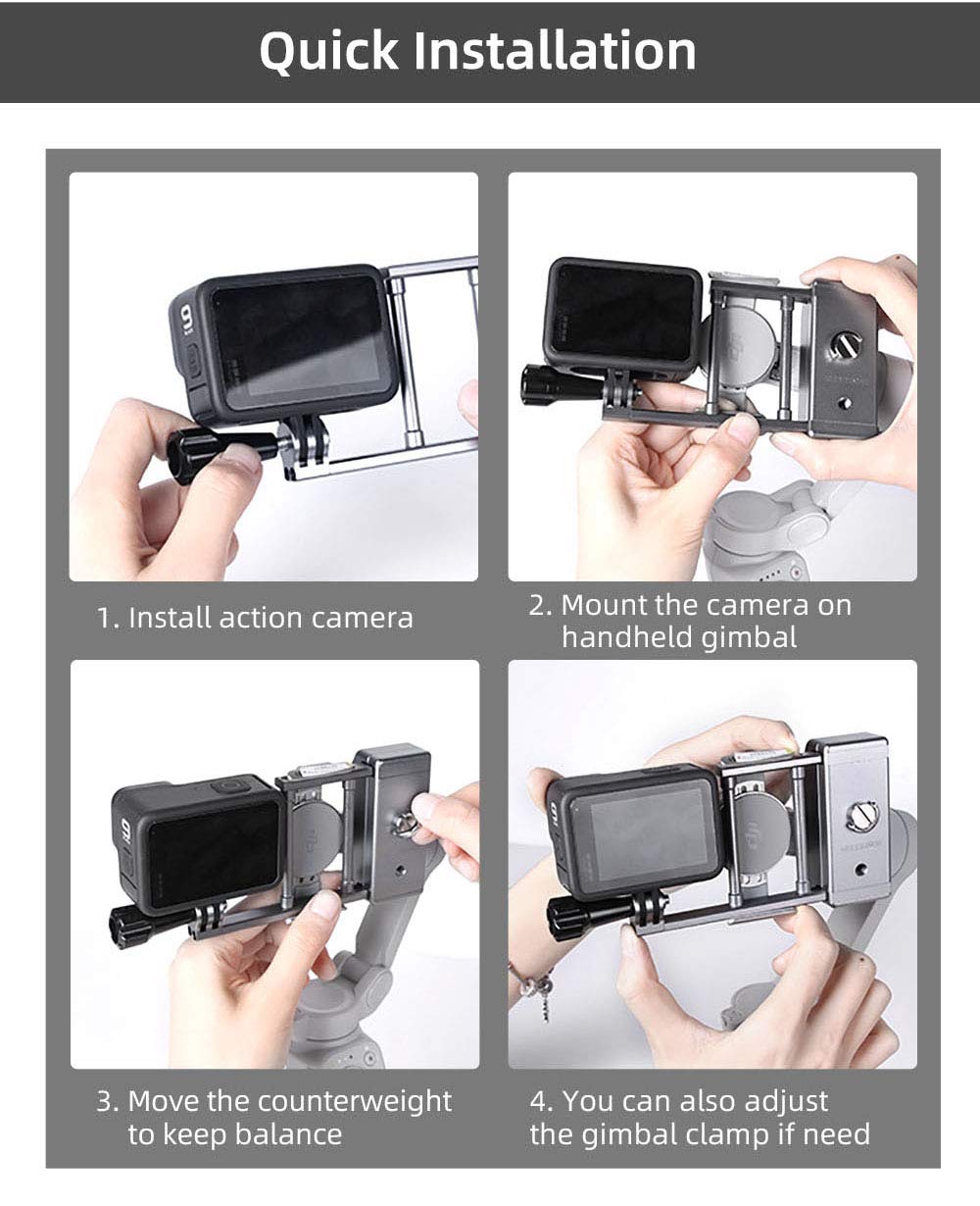 Quick Installation

1. Install action camera

2. Mount the camera on handheld gimbal

3. Move the counterweight to keep balance

4. You can also adjust the gimbal clamp if need