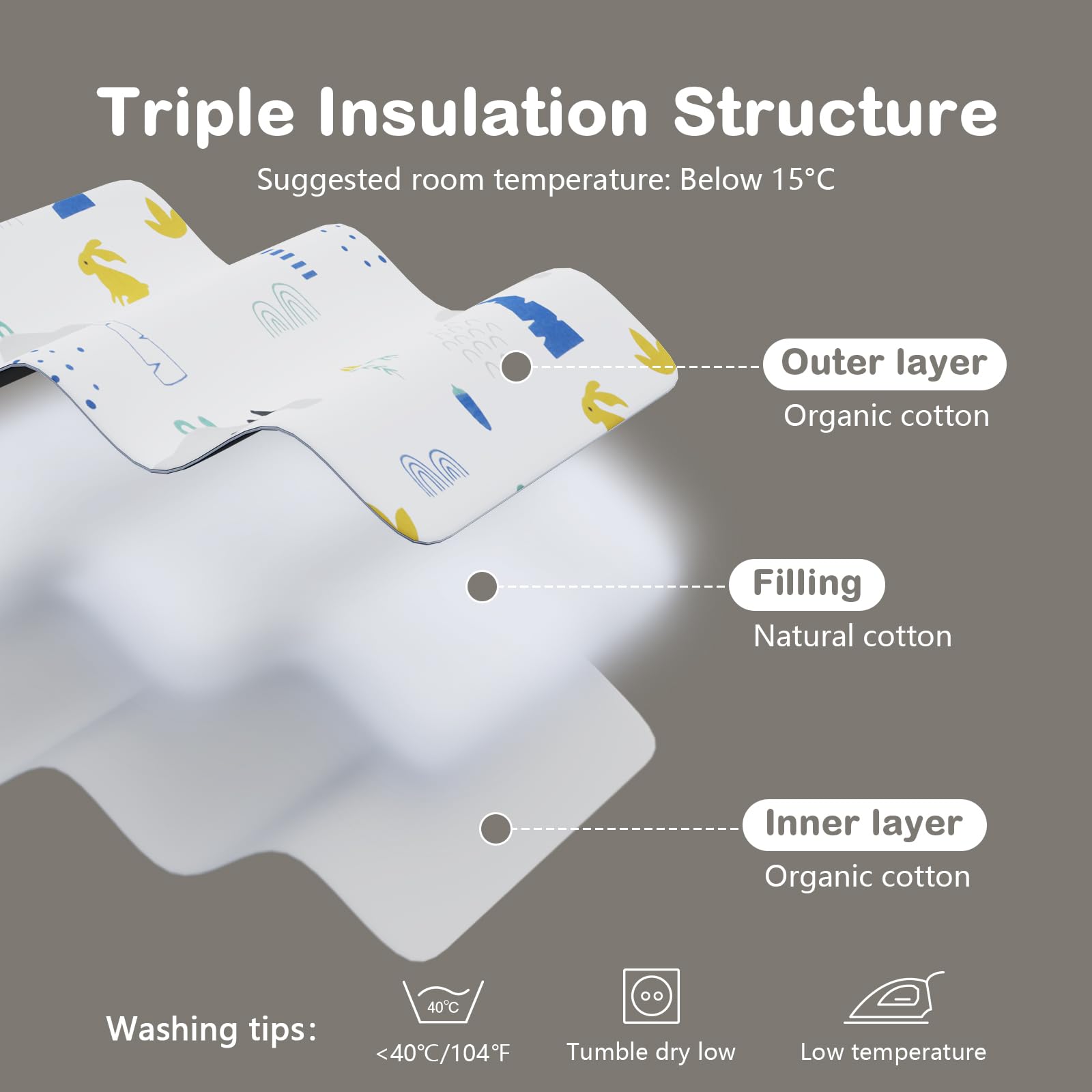 Triple Insulation Structure

Suggested room temperature: Below 15°C

Outer layer
Organic cotton

Filling
Natural cotton

Inner layer
Organic cotton

Washing tips:

40℃
<40℃/104℉

Tumble dry low

Low temperature