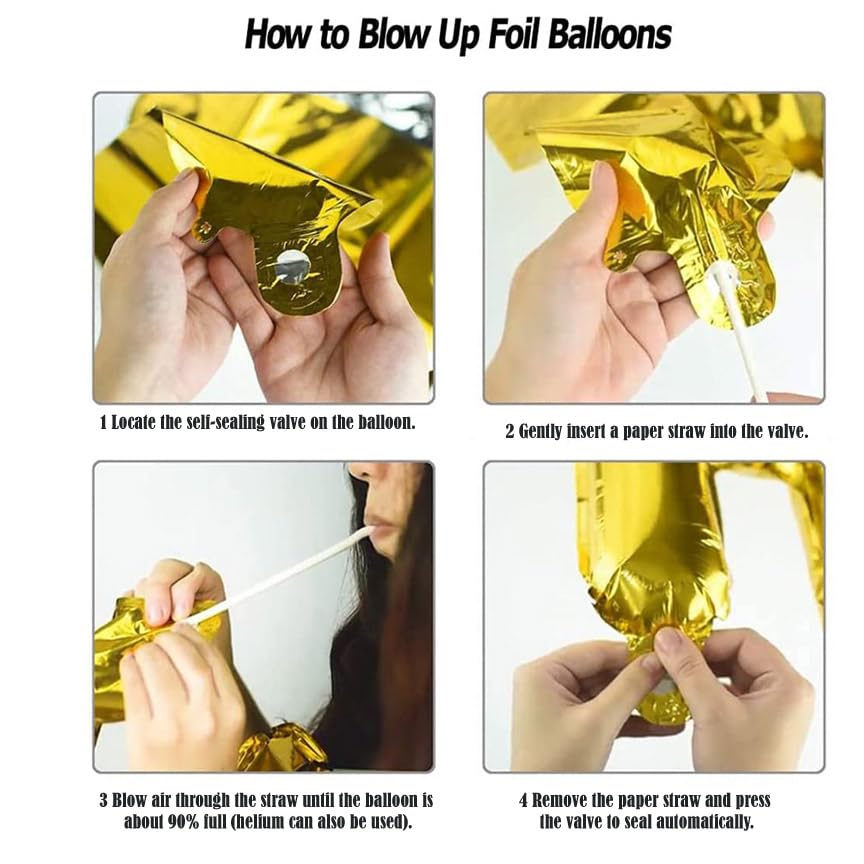 How to Blow Up Foil Balloons

1 Locate the self-sealing valve on the balloon.

2 Gently insert a paper straw into the valve.

3 Blow air through the straw until the balloon is about 90% full (helium can also be used).

4 Remove the paper straw and press the valve to seal automatically.