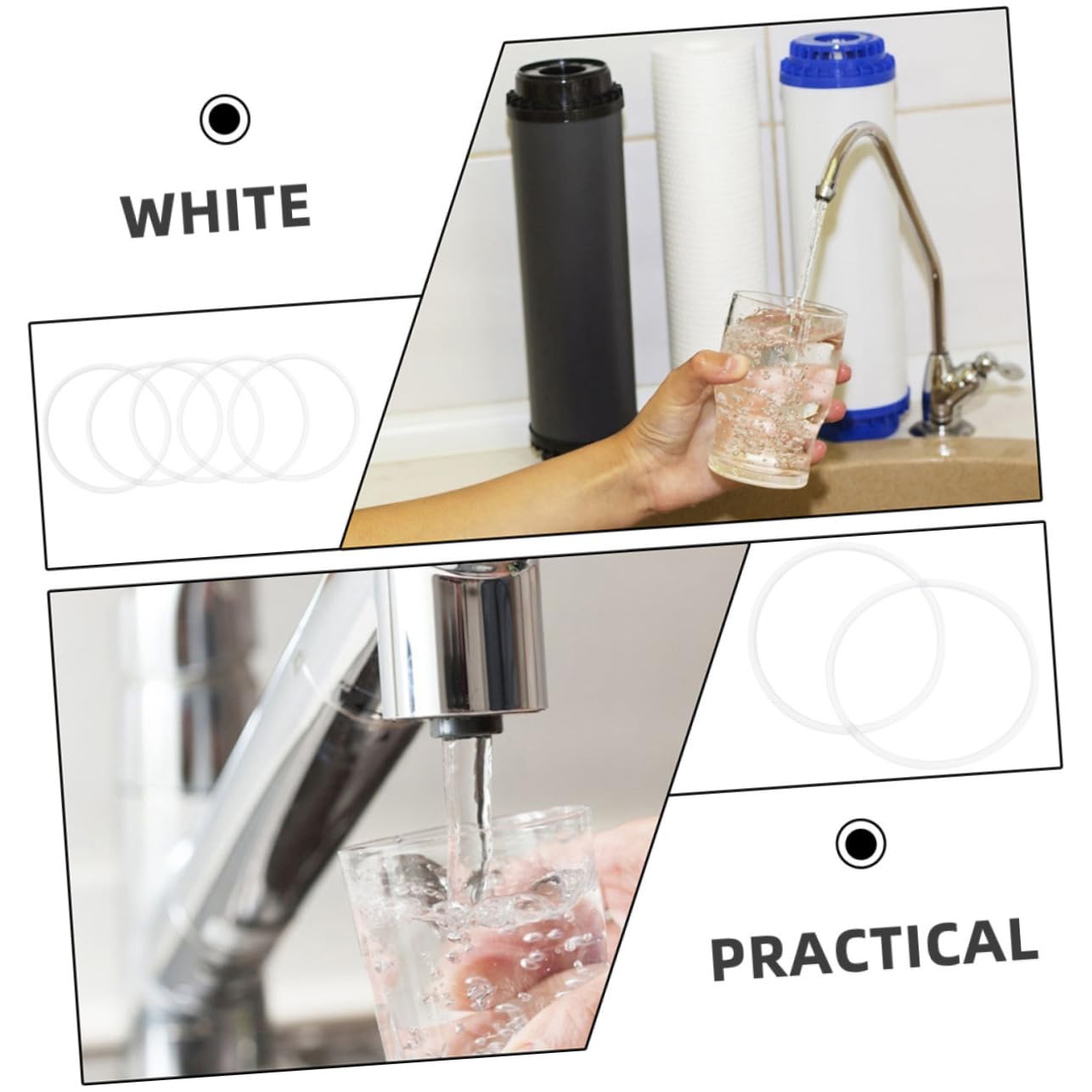 WHITE

PRACTICAL