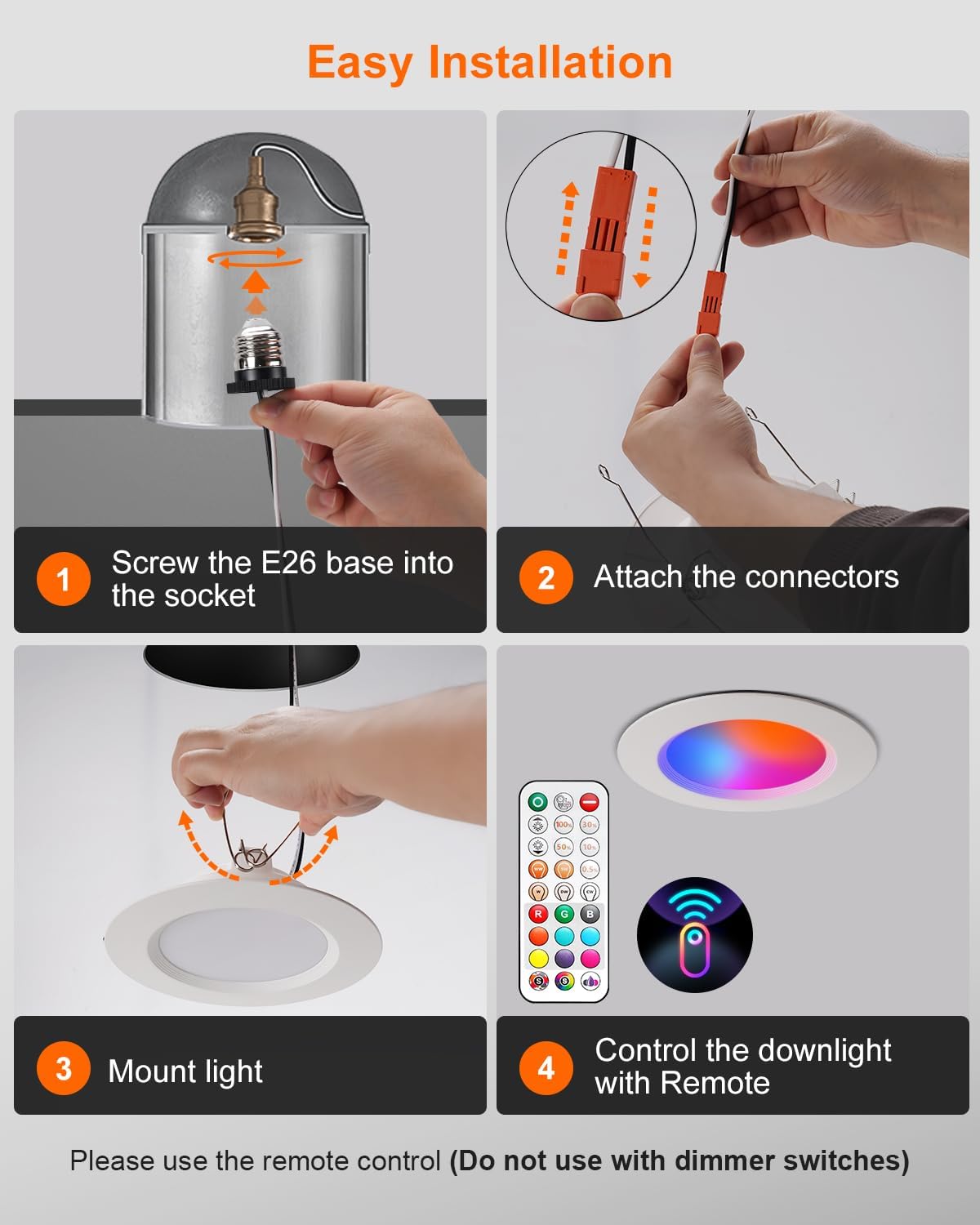 Easy Installation

1 Screw the E26 base into the socket

2 Attach the connectors

100% 30% 50% 10% 0.5% R G B

3 Mount light

4 Control the downlight with Remote

Please use the remote control (Do not use with dimmer switches)