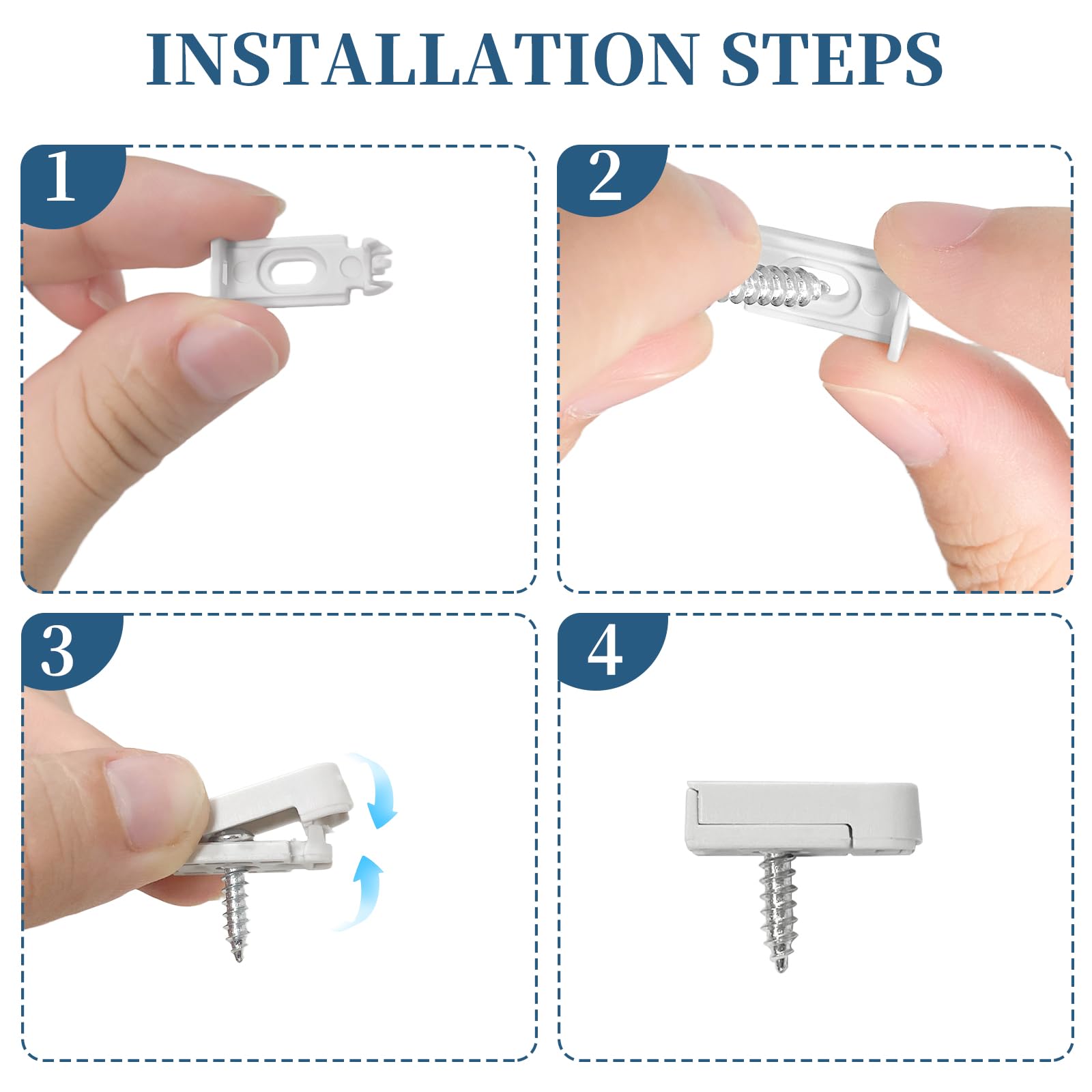 INSTALLATION STEPS

1

2

3

4