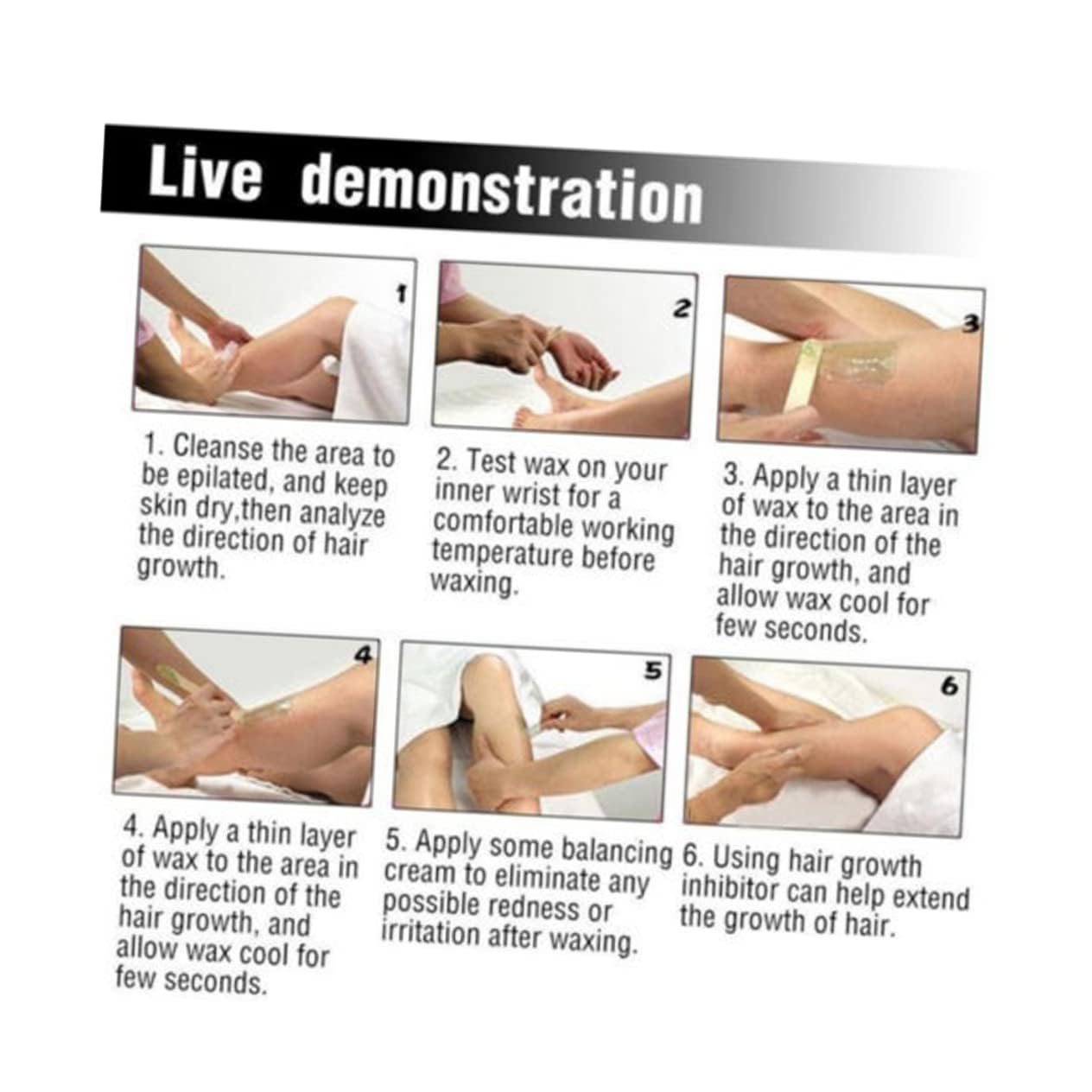 Live demonstration

1

1. Cleanse the area to be epilated, and keep skin dry,then analyze the direction of hair growth.

2

2. Test wax on your inner wrist for a comfortable working temperature before waxing.

3

3. Apply a thin layer of wax to the area in the direction of the hair growth, and allow wax cool for few seconds.

4

4. Apply a thin layer of wax to the area in the direction of the hair growth, and allow wax cool for few seconds.

5

5. Apply some balancing cream to eliminate any possible redness or irritation after waxing.

6

6. Using hair growth inhibitor can help extend the growth of hair.