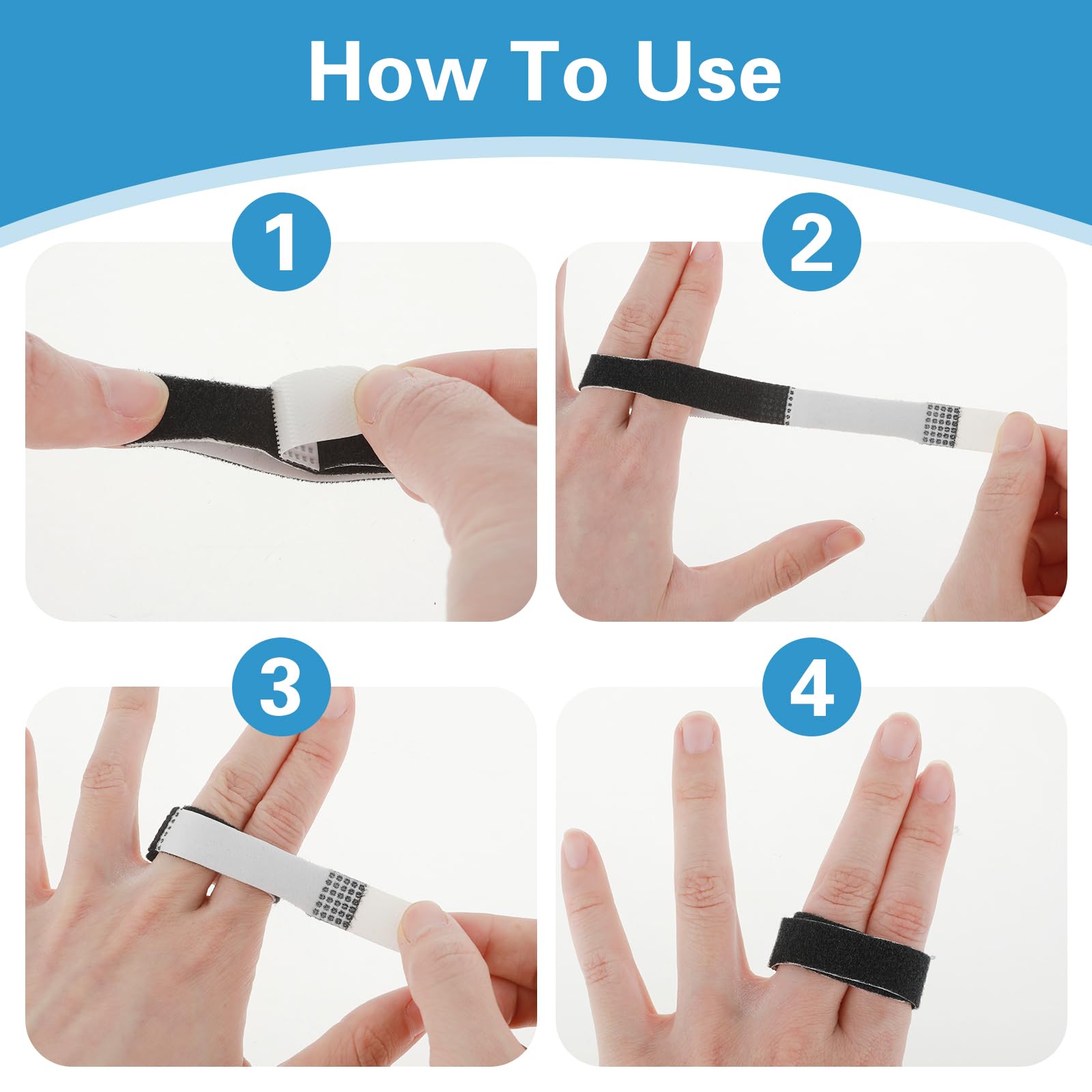 How To Use

1

2

3

4