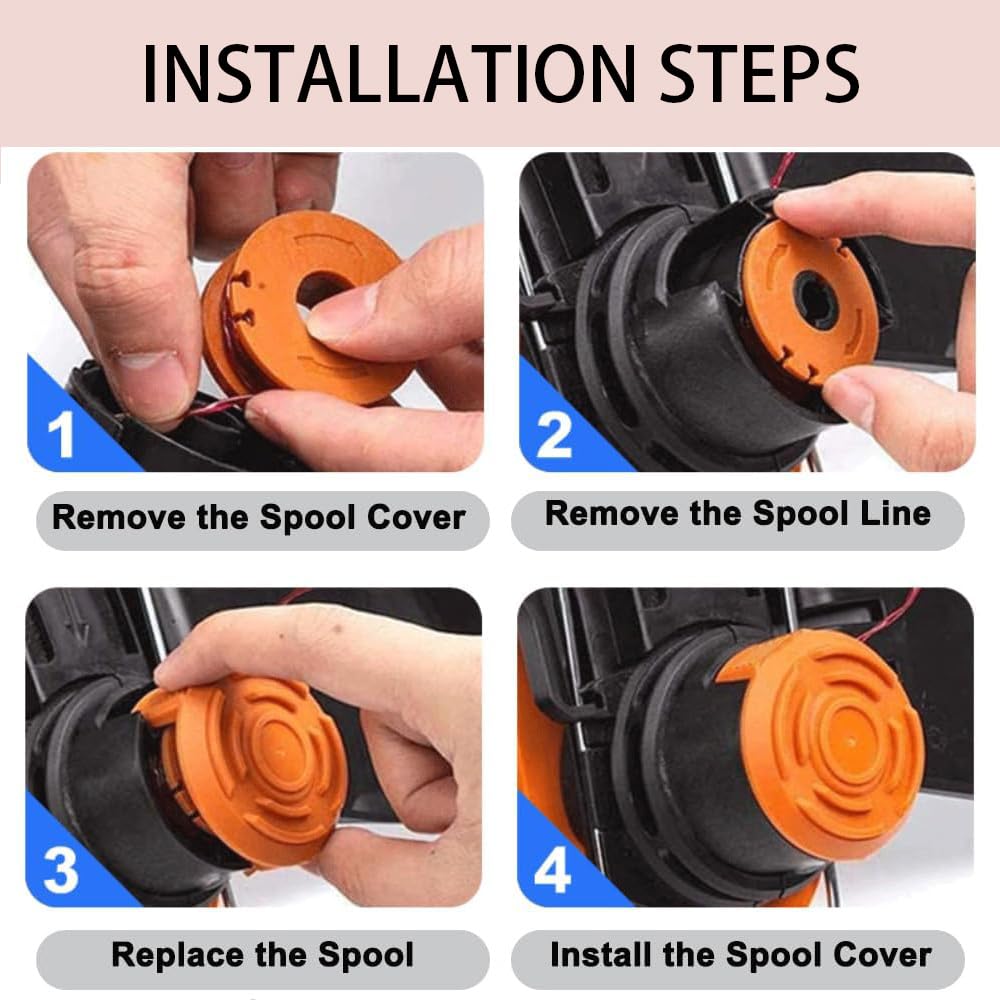 INSTALLATION STEPS

1

Remove the Spool Cover

2

Remove the Spool Line

3

Replace the Spool

4

Install the Spool Cover