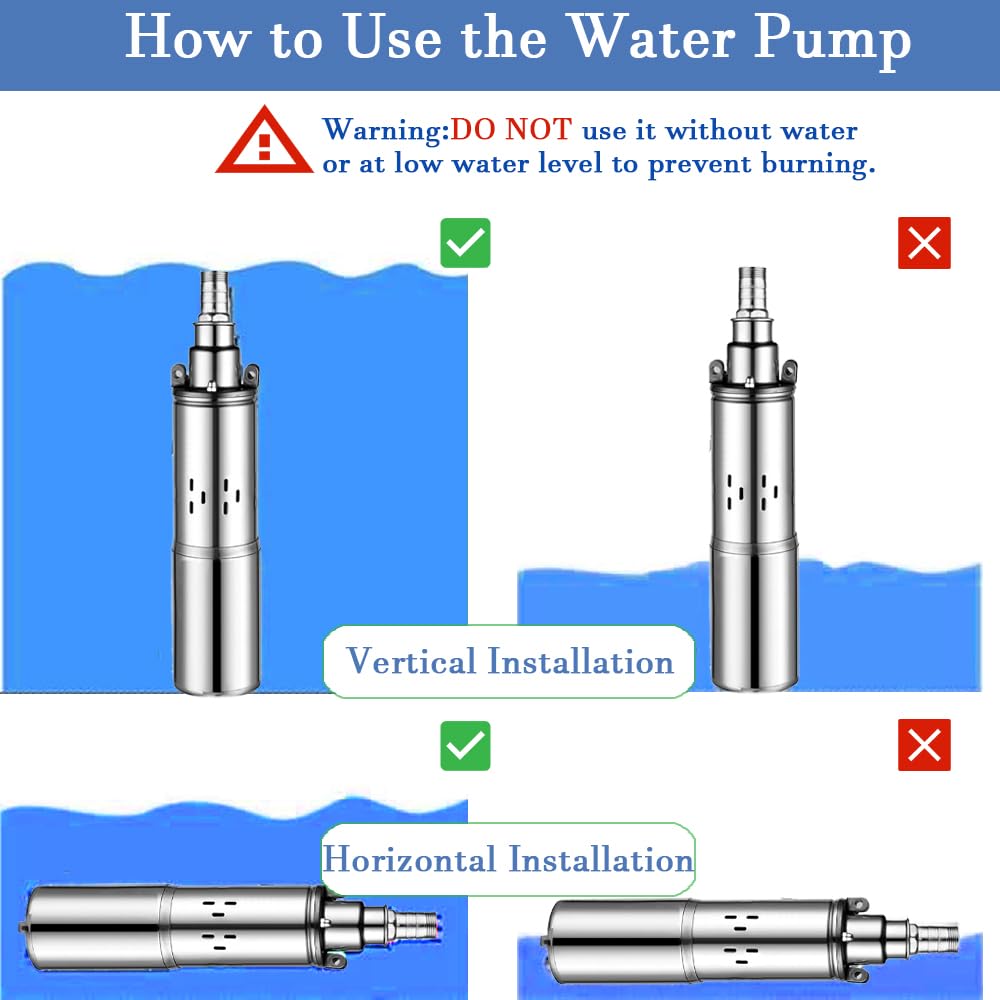 How to Use the Water Pump

Warning:DO NOT use it without water or at low water level to prevent burning.

Vertical Installation

Horizontal Installation