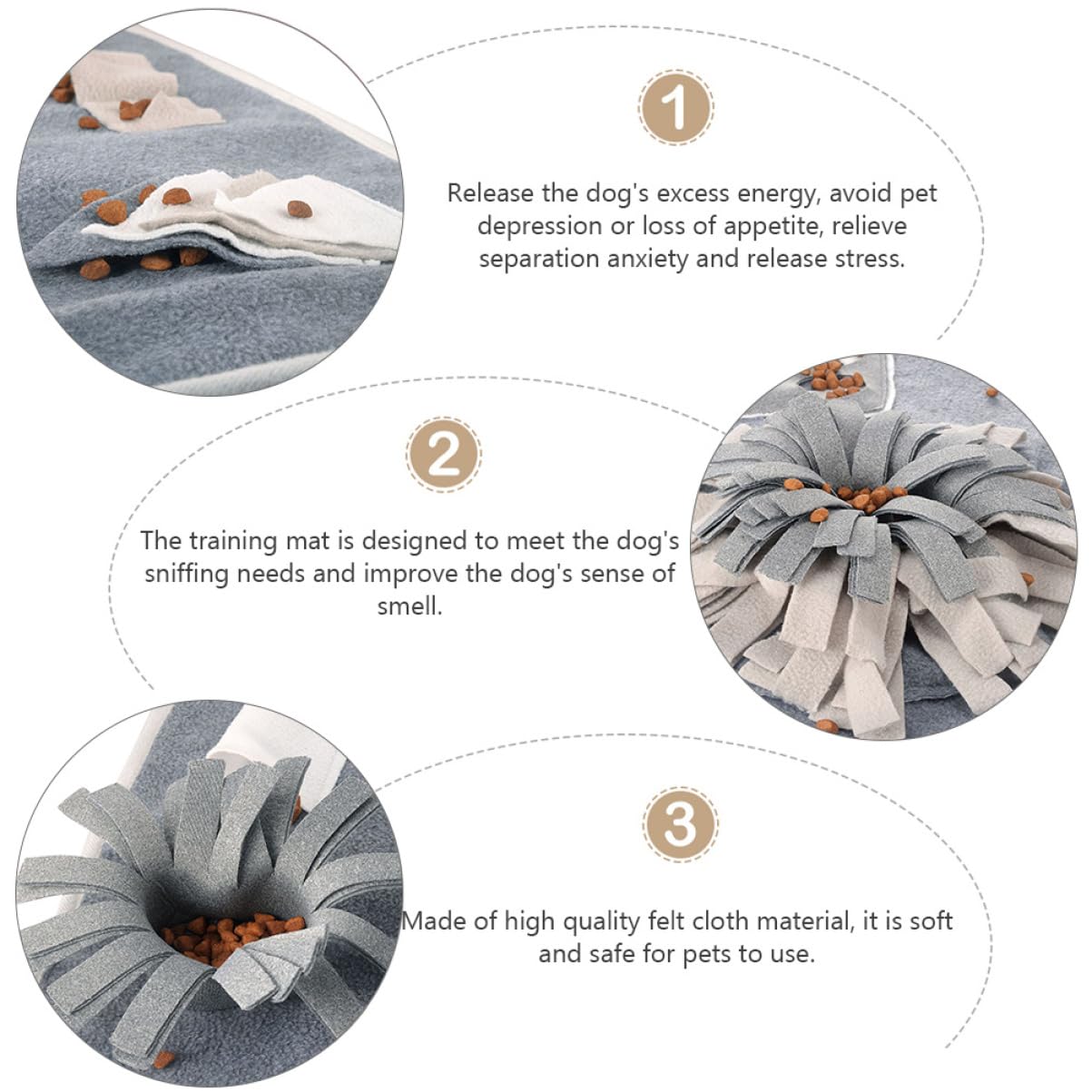 1

Release the dog's excess energy, avoid pet depression or loss of appetite, relieve separation anxiety and release stress.

2

The training mat is designed to meet the dog's sniffing needs and improve the dog's sense of smell.

3

Made of high quality felt cloth material, it is soft and safe for pets to use.