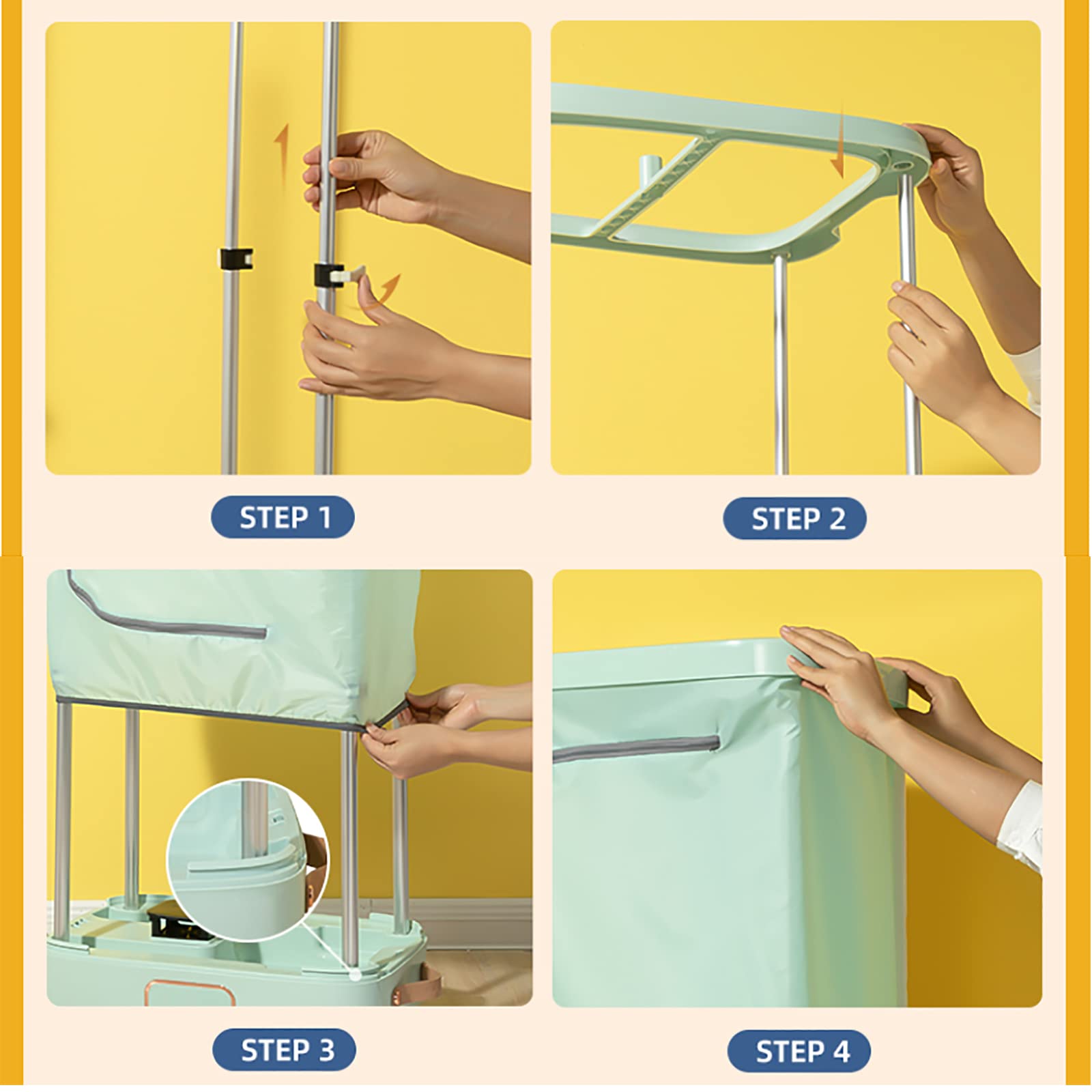 STEP 1

STEP 2

STEP 3

STEP 4