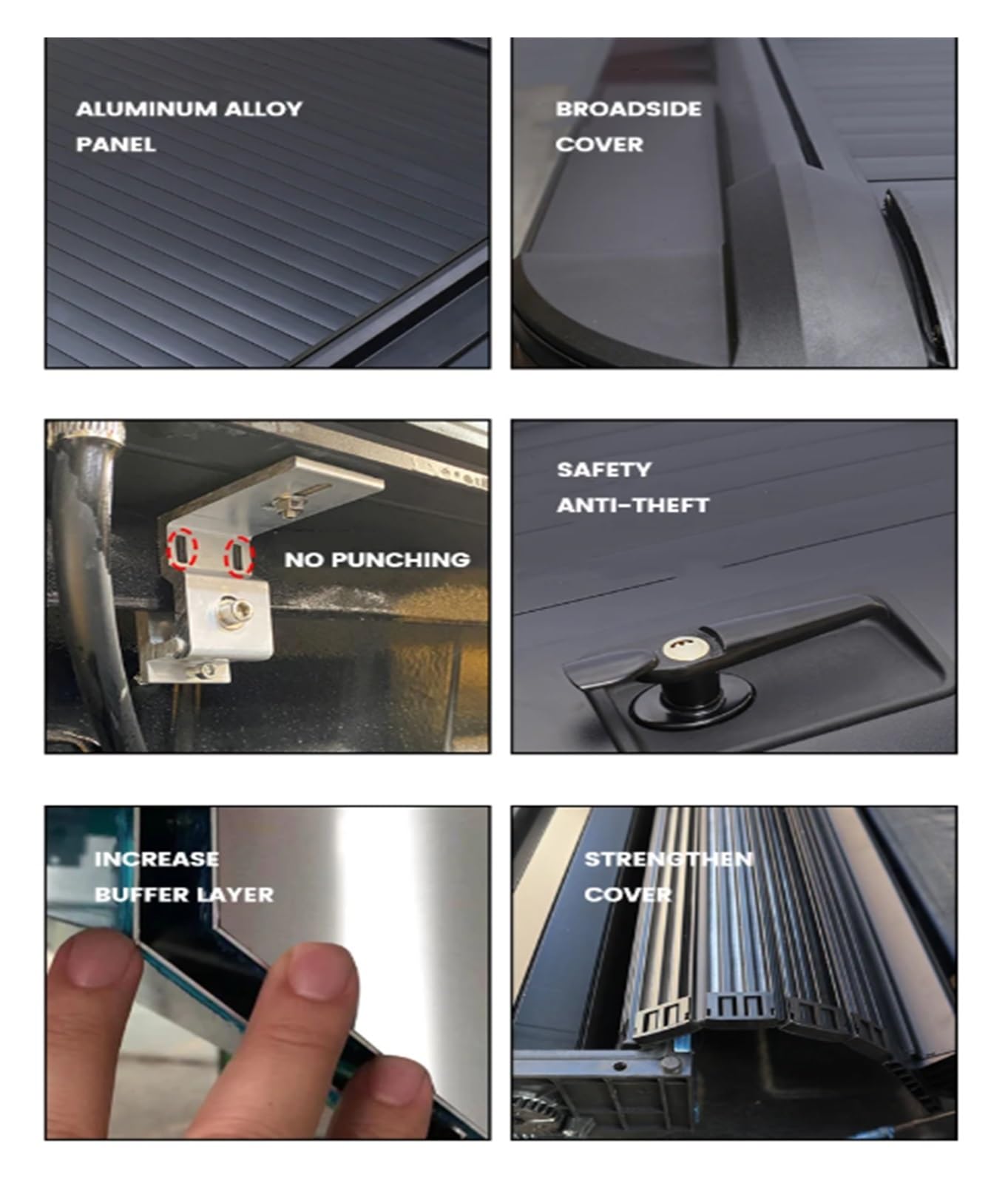 ALUMINUM ALLOY PANEL

BROADSIDE COVER

NO PUNCHING

SAFETY ANTI-THEFT

INCREASE BUFFER LAYER

STRENGTHEN COVER