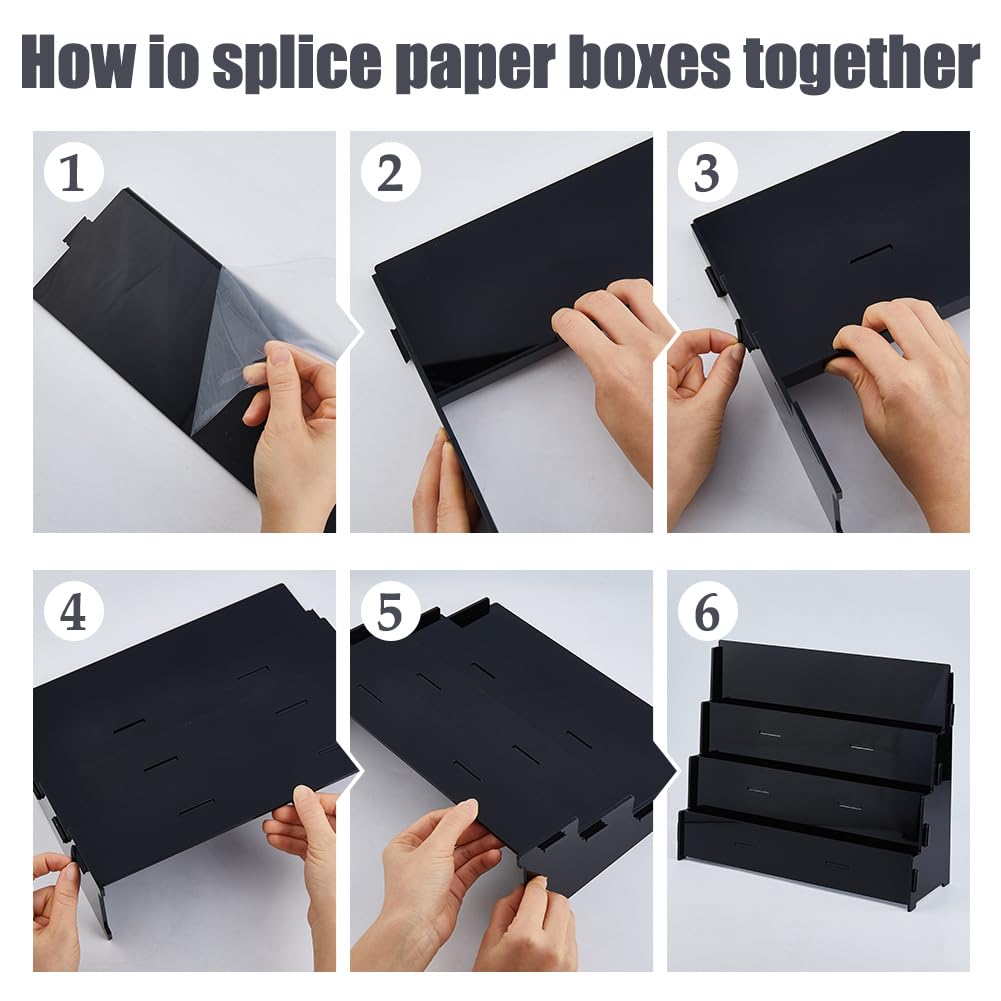 How io splice paper boxes together

1

2

3

4

5

6