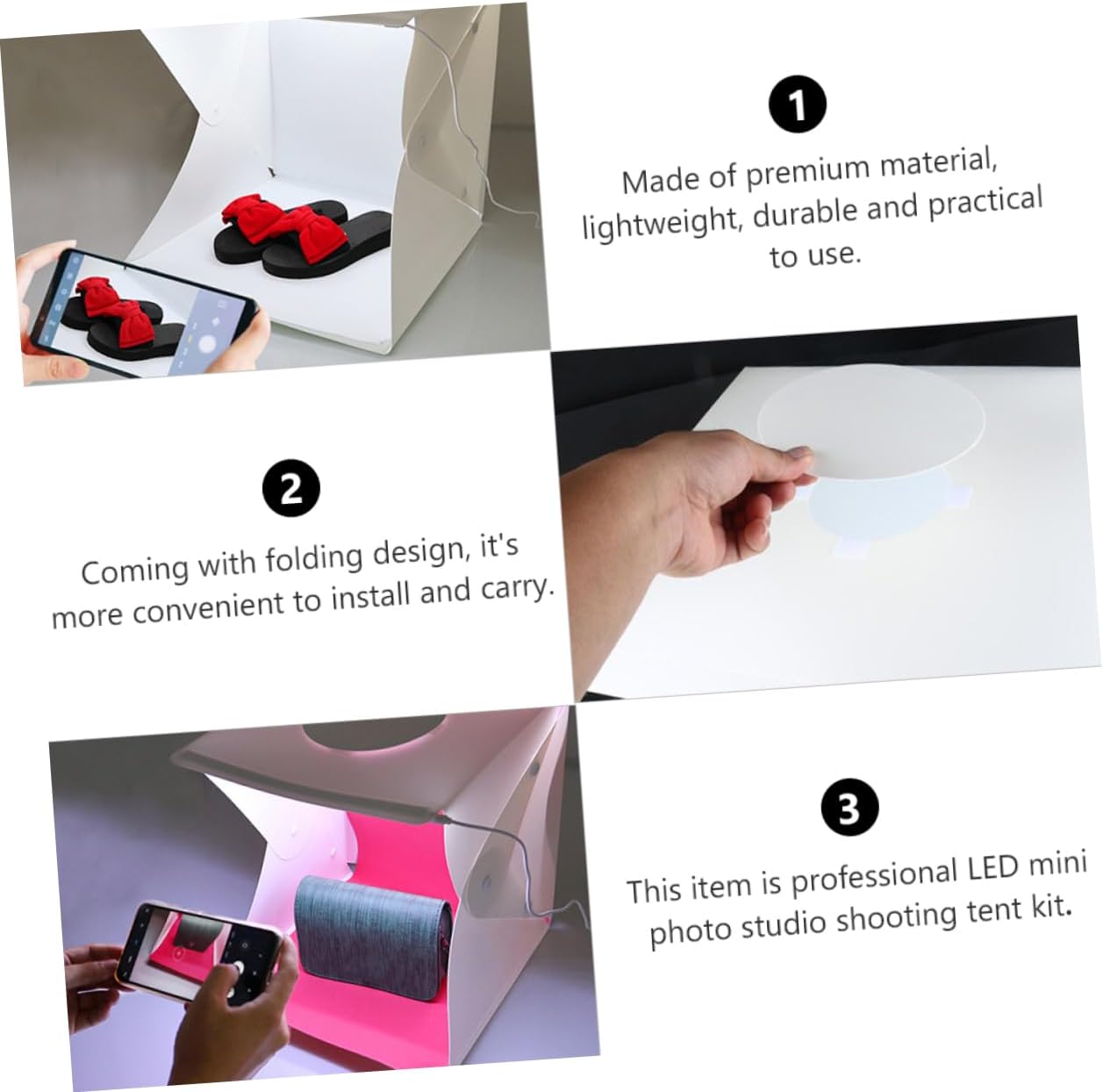 1

Made of premium material, lightweight, durable and practical to use.

2

Coming with folding design, it's more convenient to install and carry.

3

This item is professional LED mini photo studio shooting tent kit.