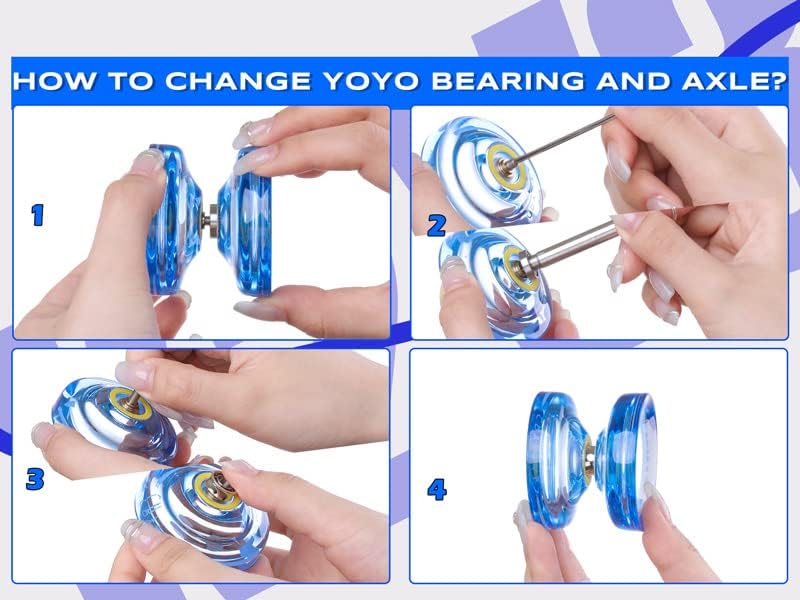 HOW TO CHANGE YOYO BEARING AND AXLE?

1

2

3

4