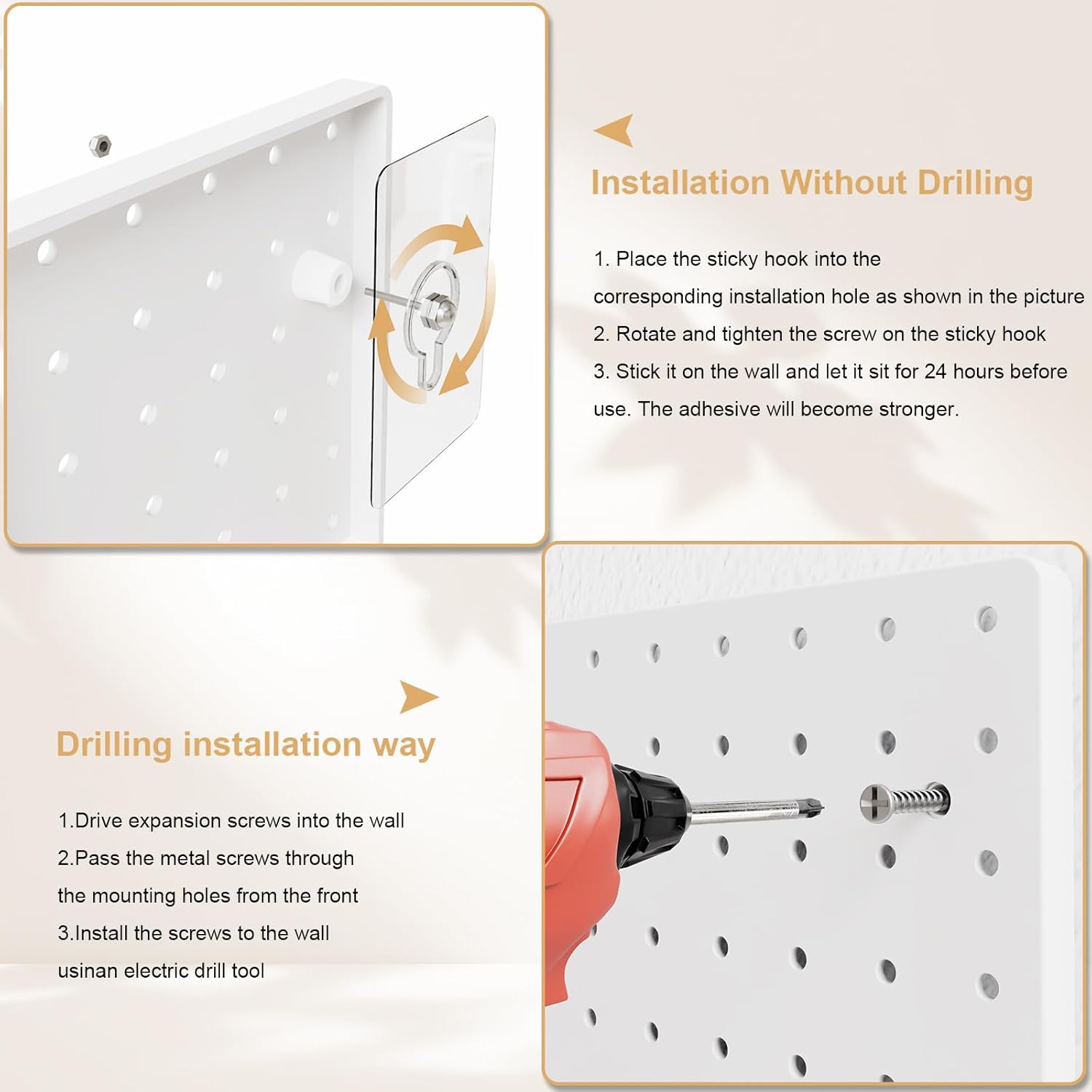 Installation Without Drilling

1. Place the sticky hook into the corresponding installation hole as shown in the picture
2. Rotate and tighten the screw on the sticky hook
3. Stick it on the wall and let it sit for 24 hours before use. The adhesive will become stronger.

Drilling installation way

1.Drive expansion screws into the wall
2.Pass the metal screws through the mounting holes from the front
3.Install the screws to the wall usinan electric drill tool