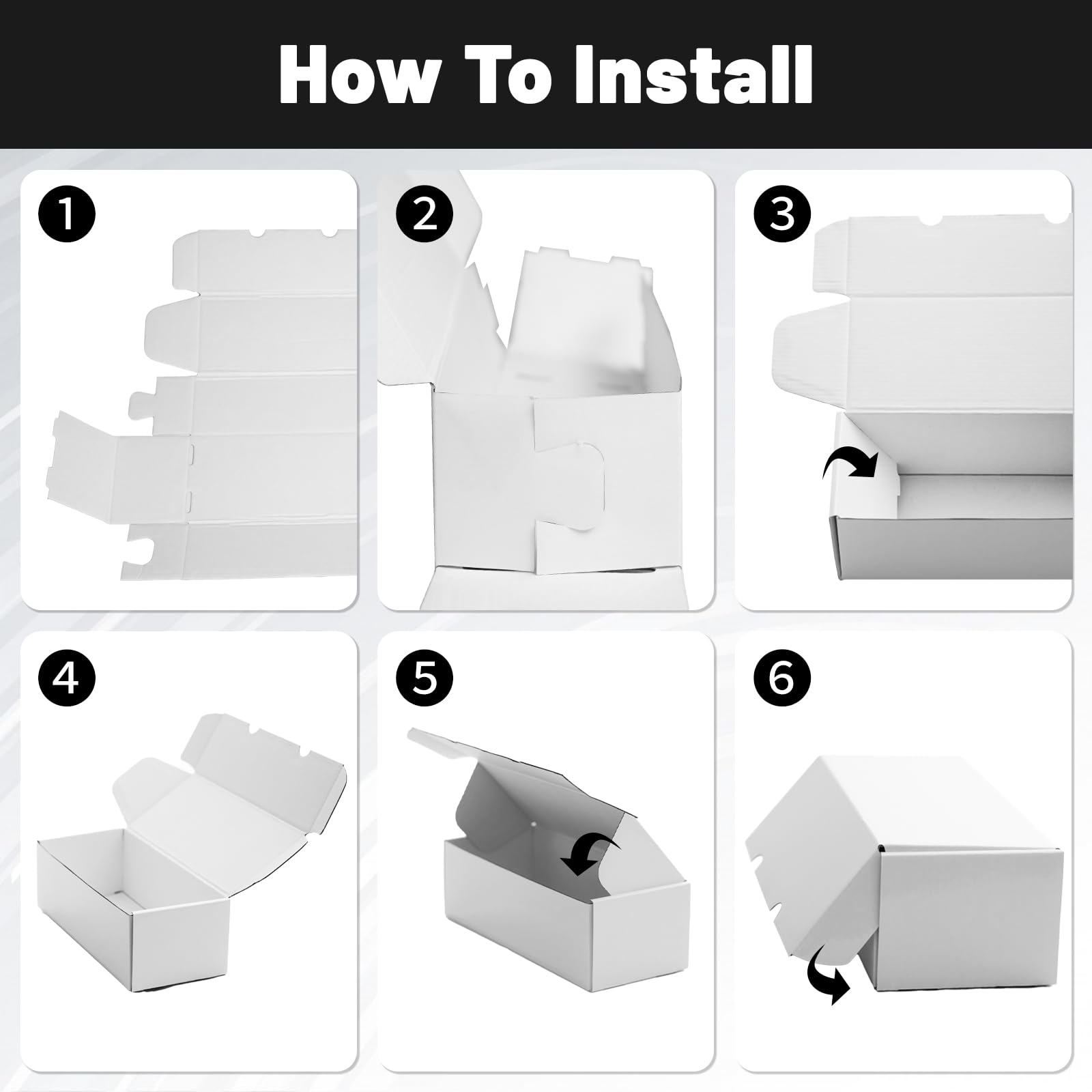 How To Install

1

2

3

4

5

6