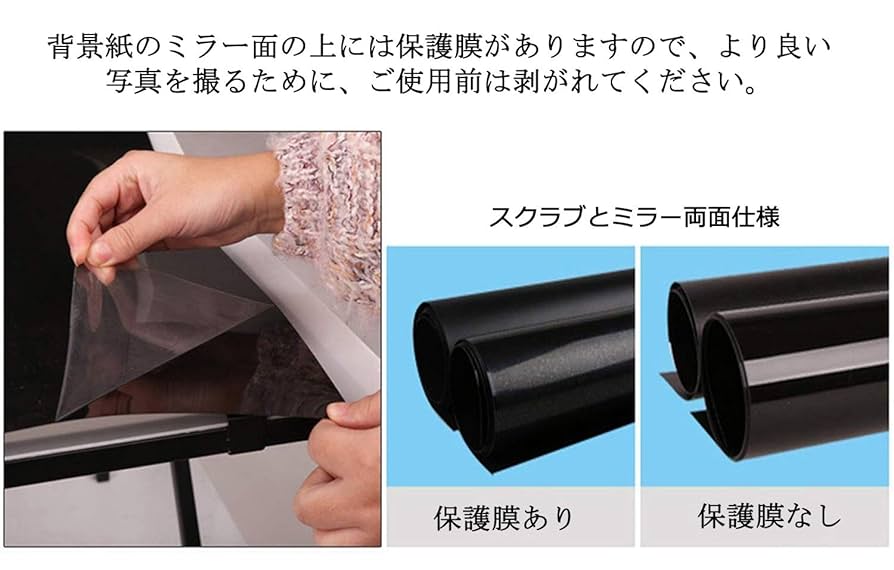 背景紙のミラー面の上には保護膜がありますので、より良い写真を撮るために、ご使用前は剥がれてください。

スクラブとミラー両面仕様

保護膜あり

保護膜なし