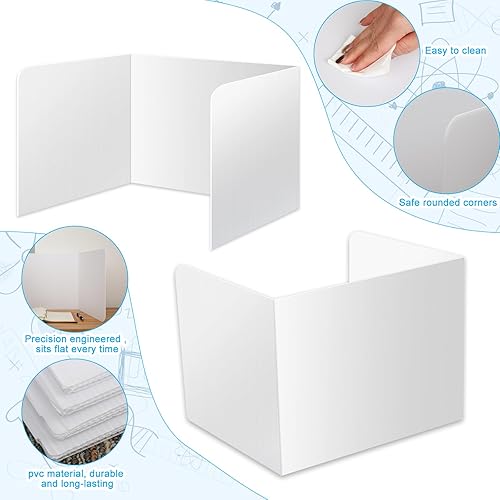 Easy to clean

Safe rounded corners

Precision engineered , sits flat every time

pvc material, durable and long-lasting