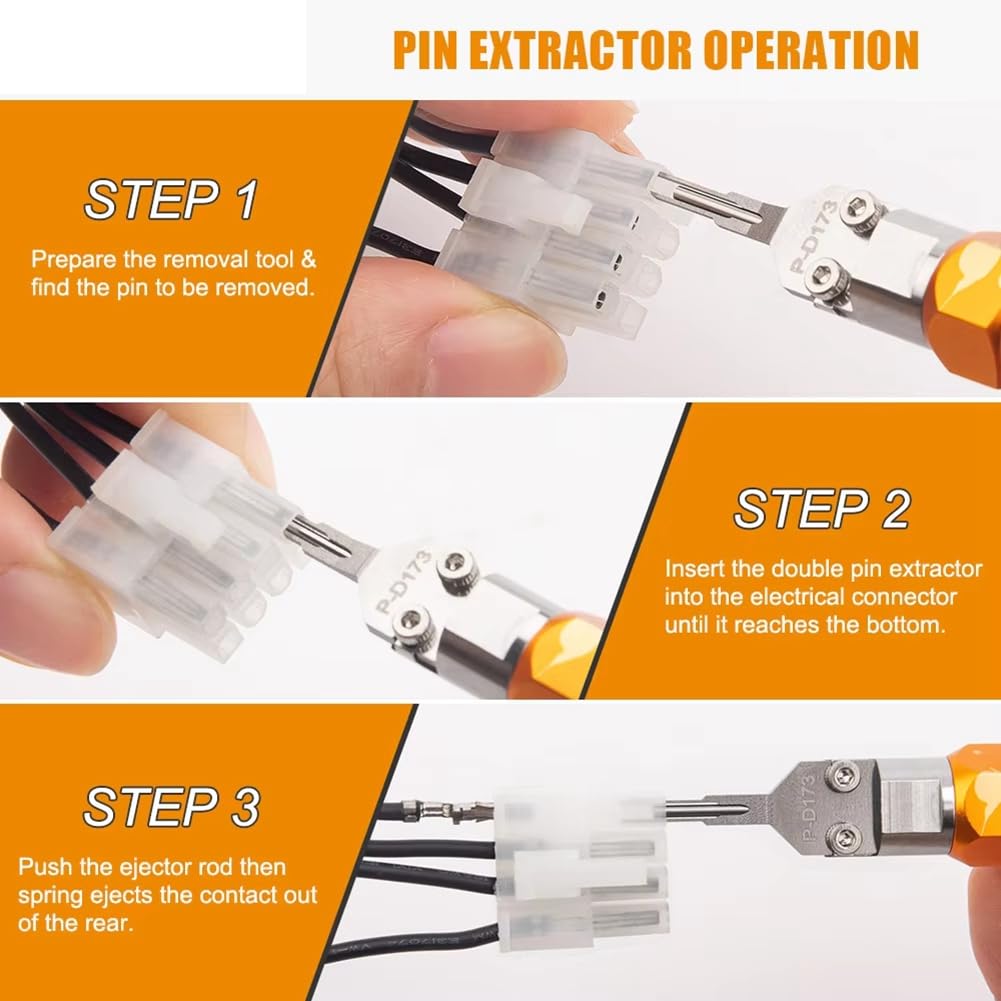 PIN EXTRACTOR OPERATION

STEP 1

Prepare the removal tool & find the pin to be removed.

P-D173

P-D173

STEP 2

Insert the double pin extractor into the electrical connector until it reaches the bottom.

STEP 3

Push the ejector rod then spring ejects the contact out of the rear.

P-D173