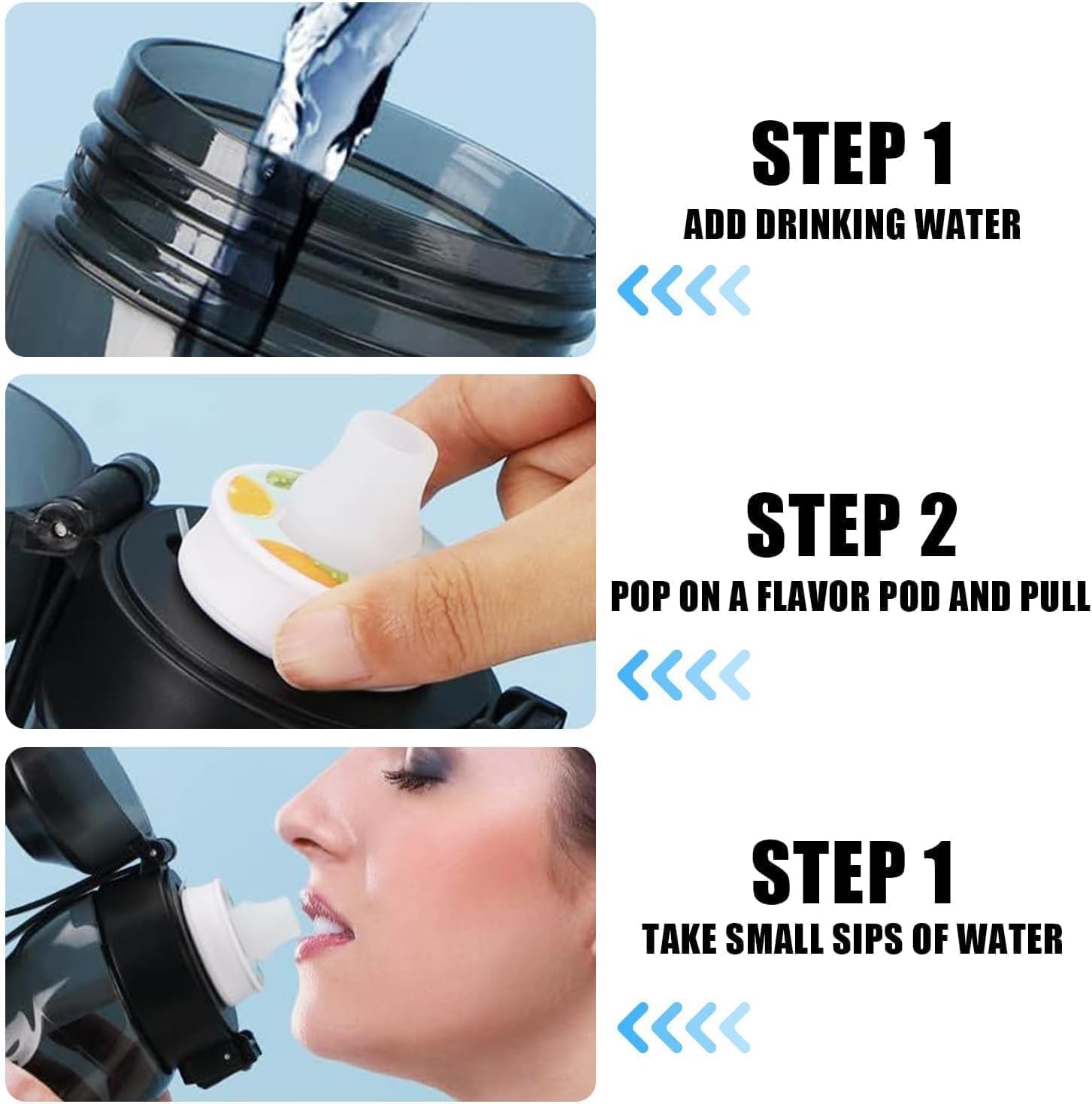 STEP 1
ADD DRINKING WATER

STEP 2
POP ON A FLAVOR POD AND PULL

STEP 1
TAKE SMALL SIPS OF WATER