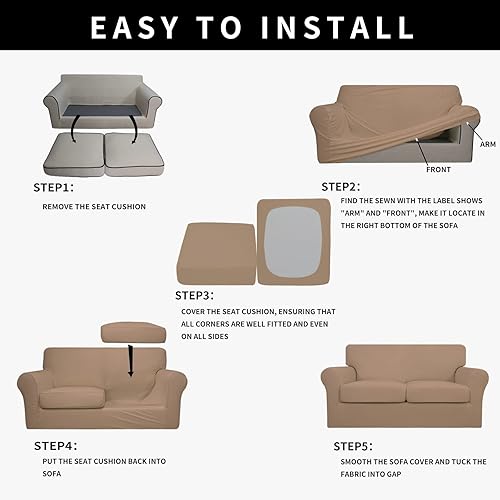 EASY TO INSTALL

STEP1:

REMOVE THE SEAT CUSHION

ARM

FRONT

STEP2:

FIND THE SEWN WITH THE LABEL SHOWS "ARM" AND "FRONT", MAKE IT LOCATE IN THE RIGHT BOTTOM OF THE SOFA

STEP3:

COVER THE SEAT CUSHION, ENSURING THAT ALL CORNERS ARE WELL FITTED AND EVEN ON ALL SIDES

STEP4:

PUT THE SEAT CUSHION BACK INTO SOFA

STEP5:

SMOOTH THE SOFA COVER AND TUCK THE FABRIC INTO GAP