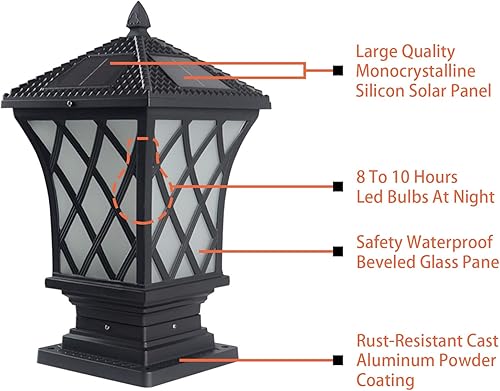 Large Quality Monocrystalline Silicon Solar Panel

8 To 10 Hours Led Bulbs At Night

Safety Waterproof Beveled Glass Pane

Rust-Resistant Cast Aluminum Powder Coating