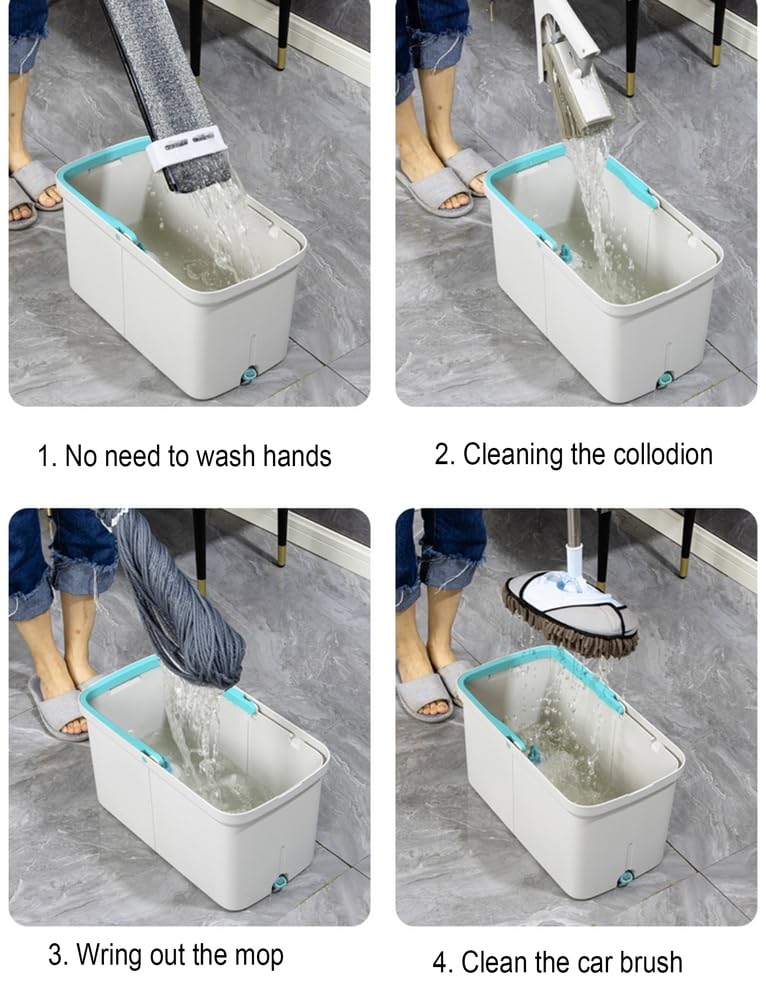 1. No need to wash hands

2. Cleaning the collodion

3. Wring out the mop

4. Clean the car brush