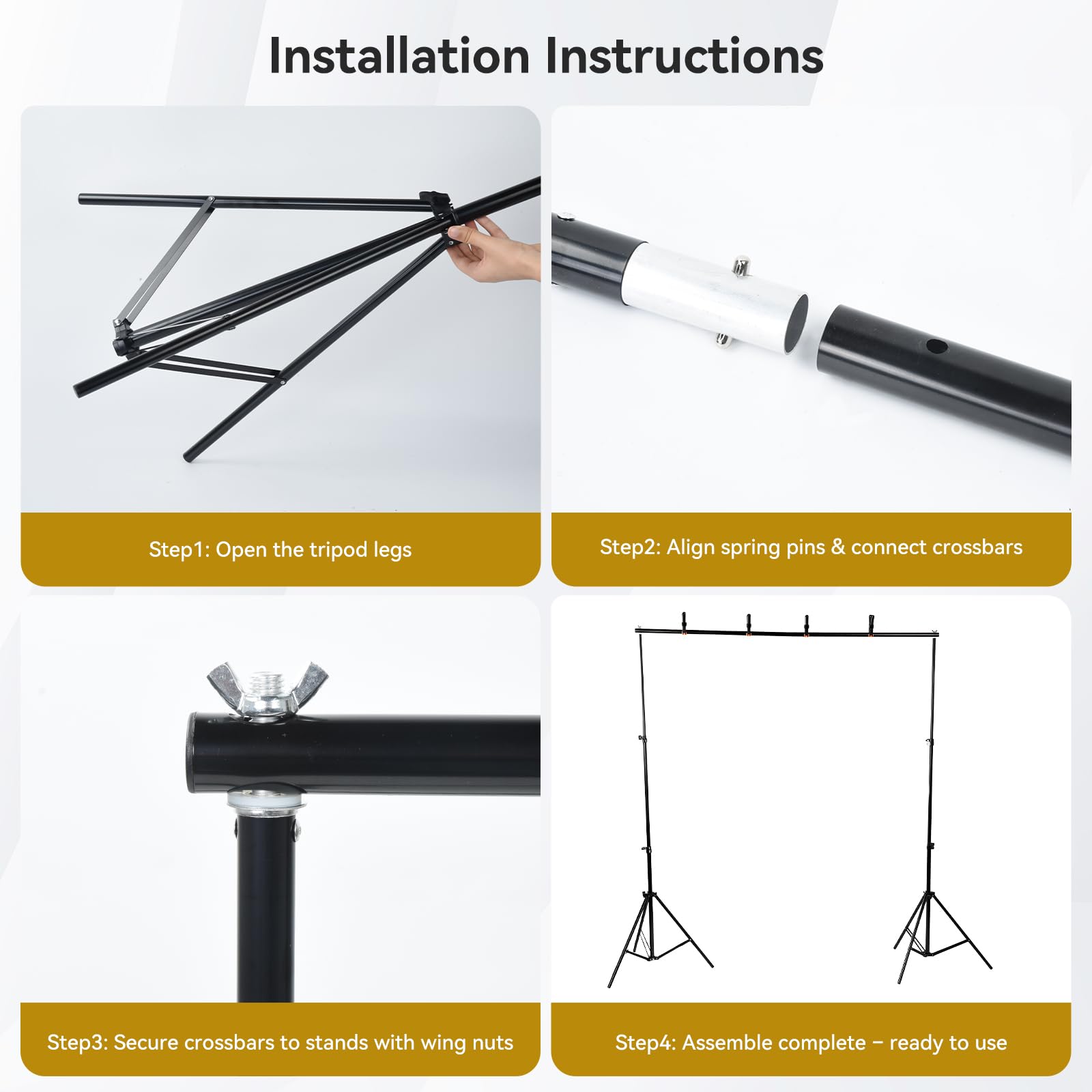 Installation Instructions

Step1: Open the tripod legs

Step2: Align spring pins & connect crossbars

Step3: Secure crossbars to stands with wing nuts

Step4: Assemble complete – ready to use