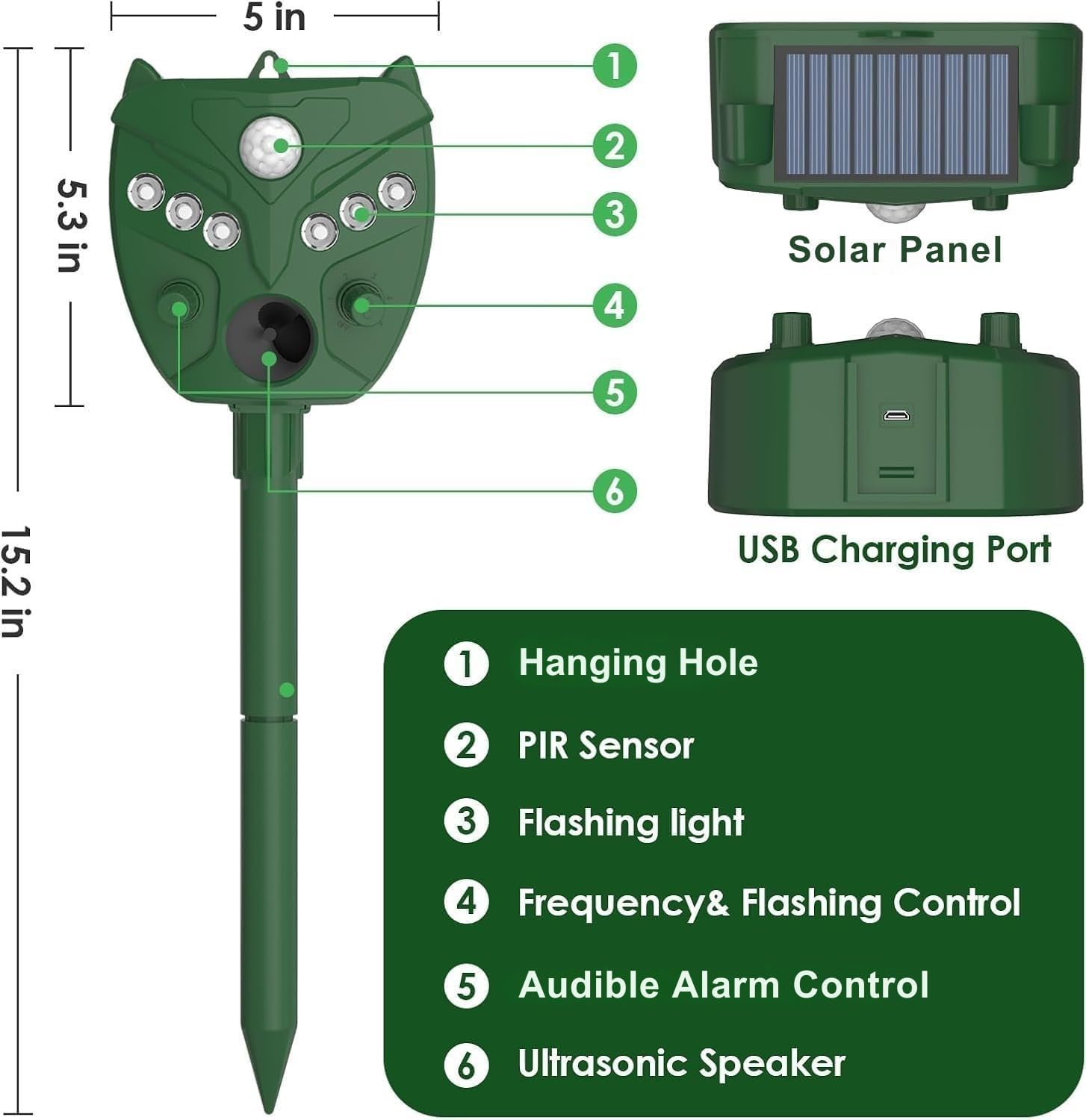 5 in

5.3 in

15.2 in

1

2

3

4

5

6

Solar Panel

USB Charging Port

1 Hanging Hole

2 PIR Sensor

3 Flashing light

4 Frequency& Flashing Control

5 Audible Alarm Control

6 Ultrasonic Speaker