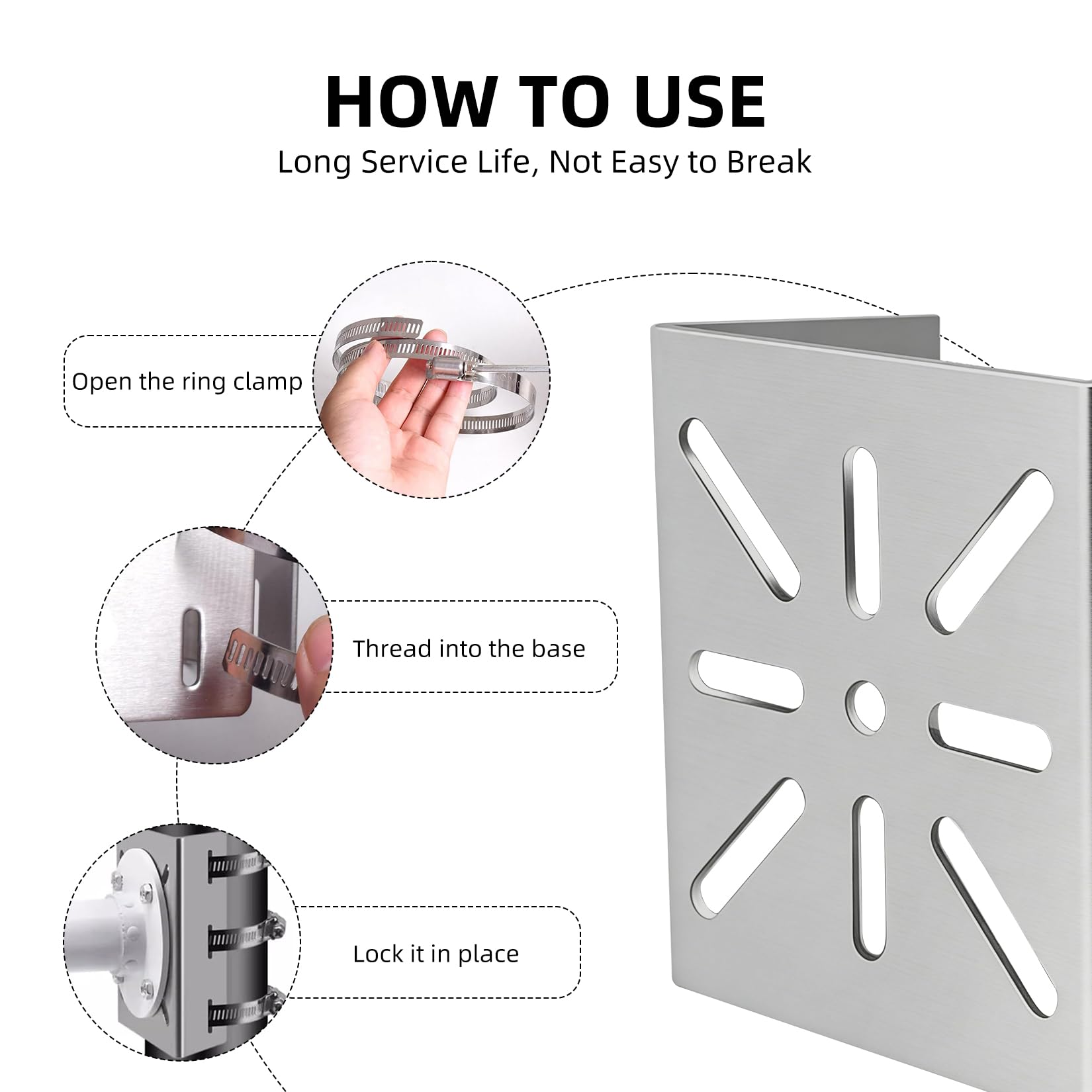 HOW TO USE
Long Service Life, Not Easy to Break

Open the ring clamp

Thread into the base

Lock it in place