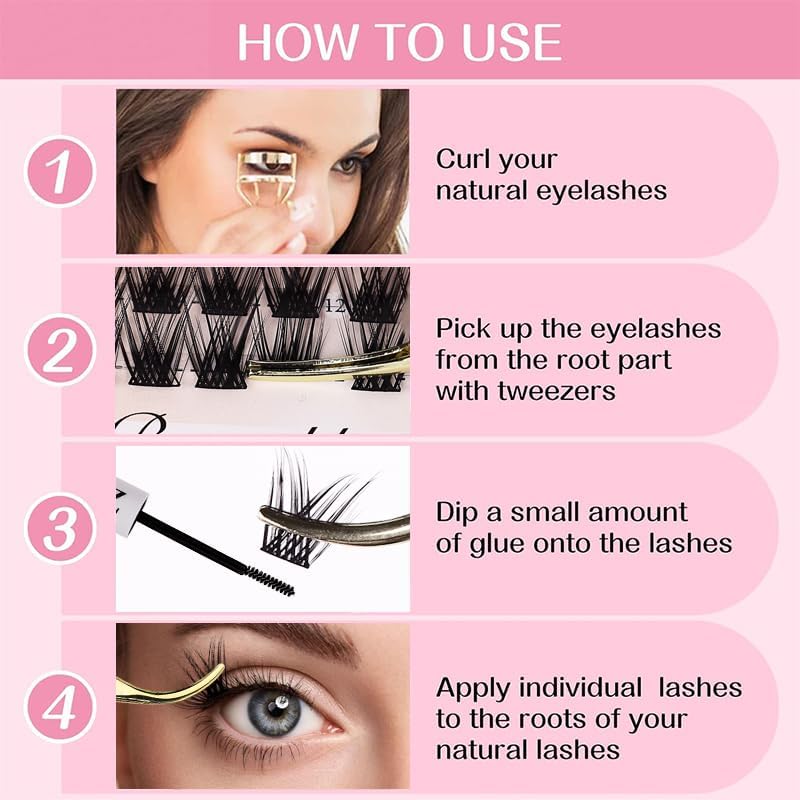 HOW TO USE

1

Curl your natural eyelashes

2

12

Pick up the eyelashes from the root part with tweezers

3

Dip a small amount of glue onto the lashes

4

Apply individual lashes to the roots of your natural lashes