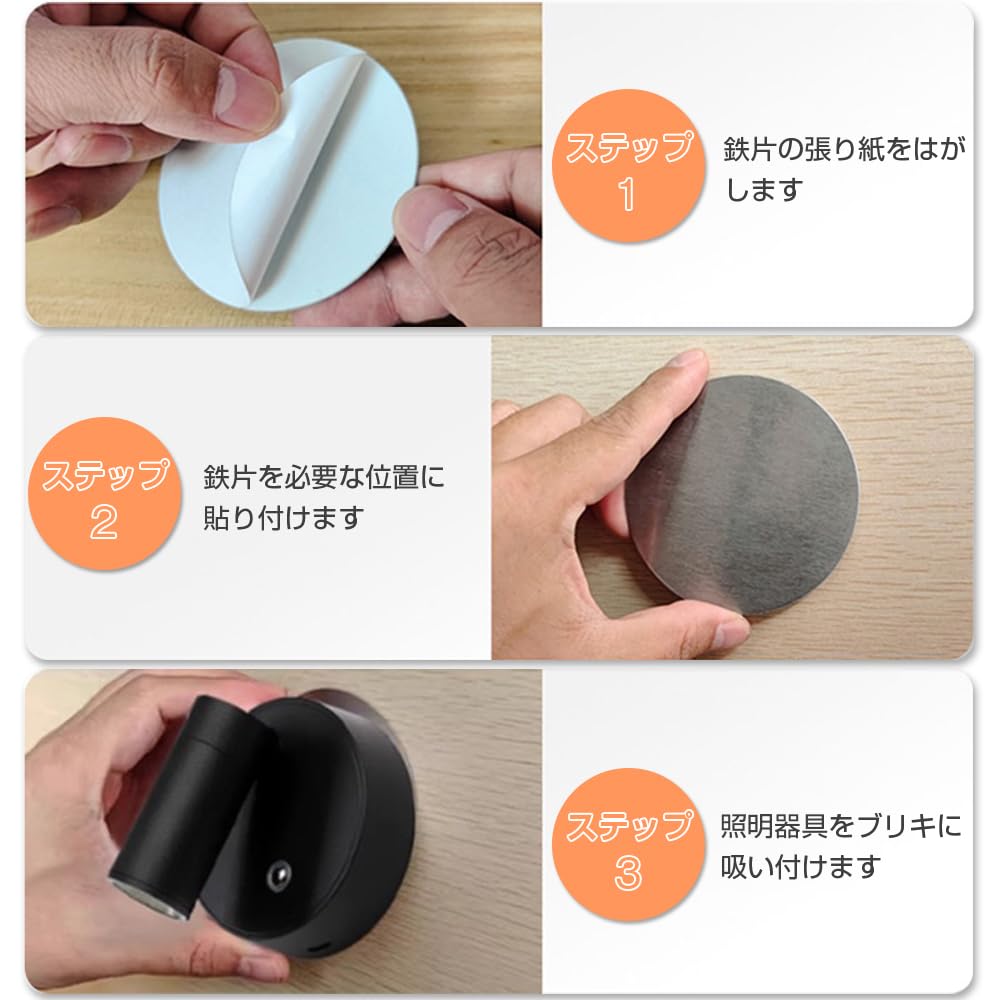 ステップ 1

鉄片の張り紙をはがします

ステップ 2

鉄片を必要な位置に貼り付けます

ステップ 3

照明器具をブリキに吸い付けます