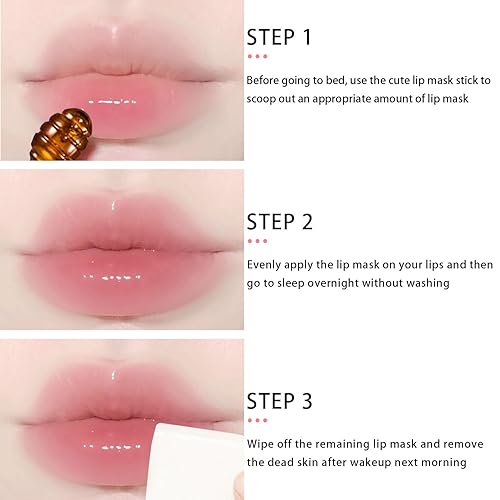 STEP 1

Before going to bed, use the cute lip mask stick to scoop out an appropriate amount of lip mask

STEP 2

Evenly apply the lip mask on your lips and then go to sleep overnight without washing

STEP 3

Wipe off the remaining lip mask and remove the dead skin after wakeup next morning