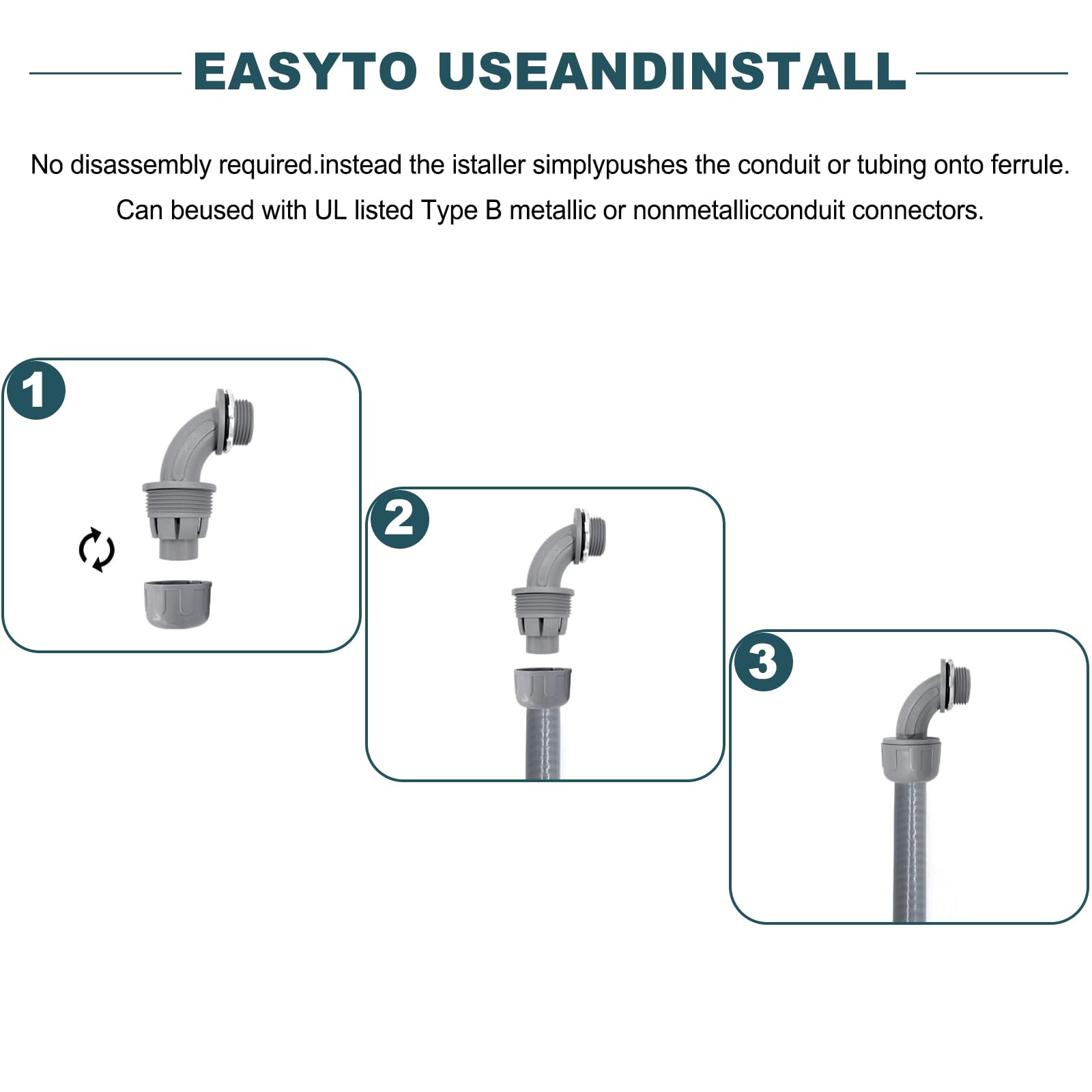 EASYTO USEANDINSTALL

No disassembly required.instead the istaller simplypushes the conduit or tubing onto ferrule. Can beused with UL listed Type B metallic or nonmetallicconduit connectors.

1

2

3