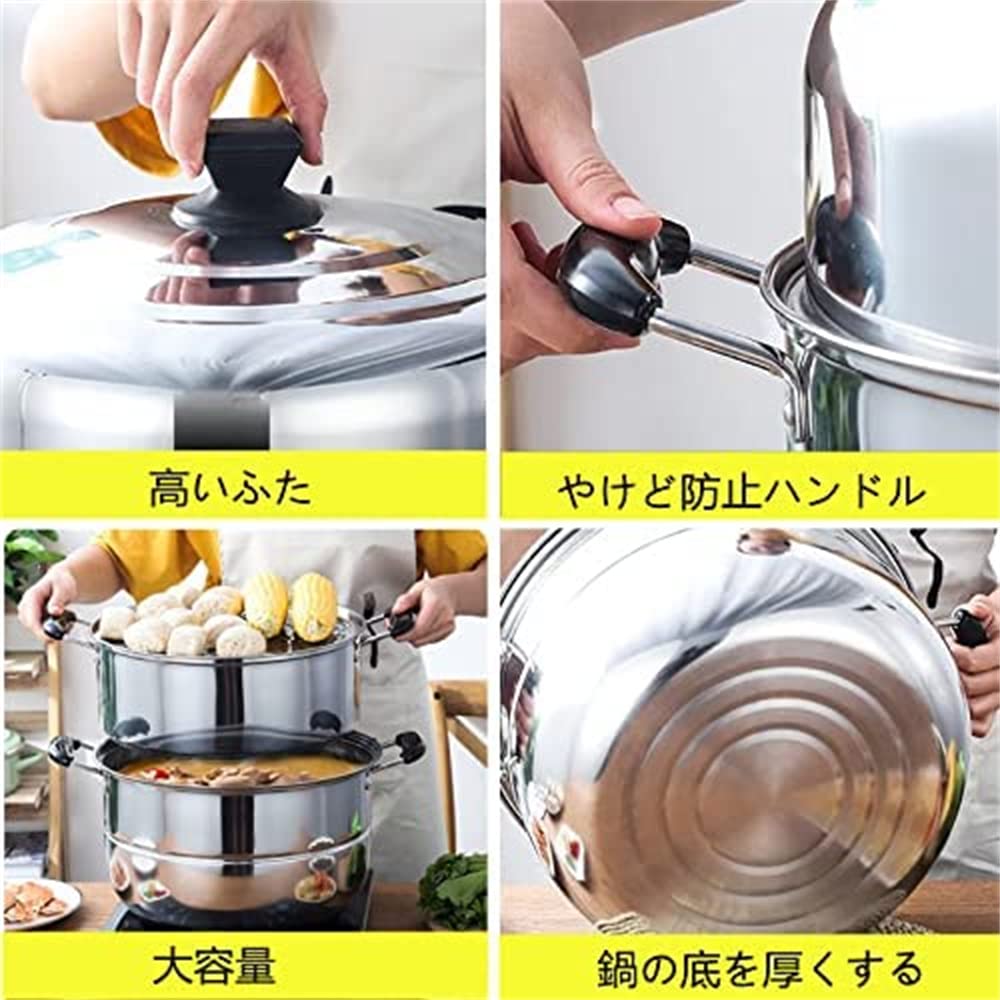 高いふた

やけど防止ハンドル

大容量

鍋の底を厚くする