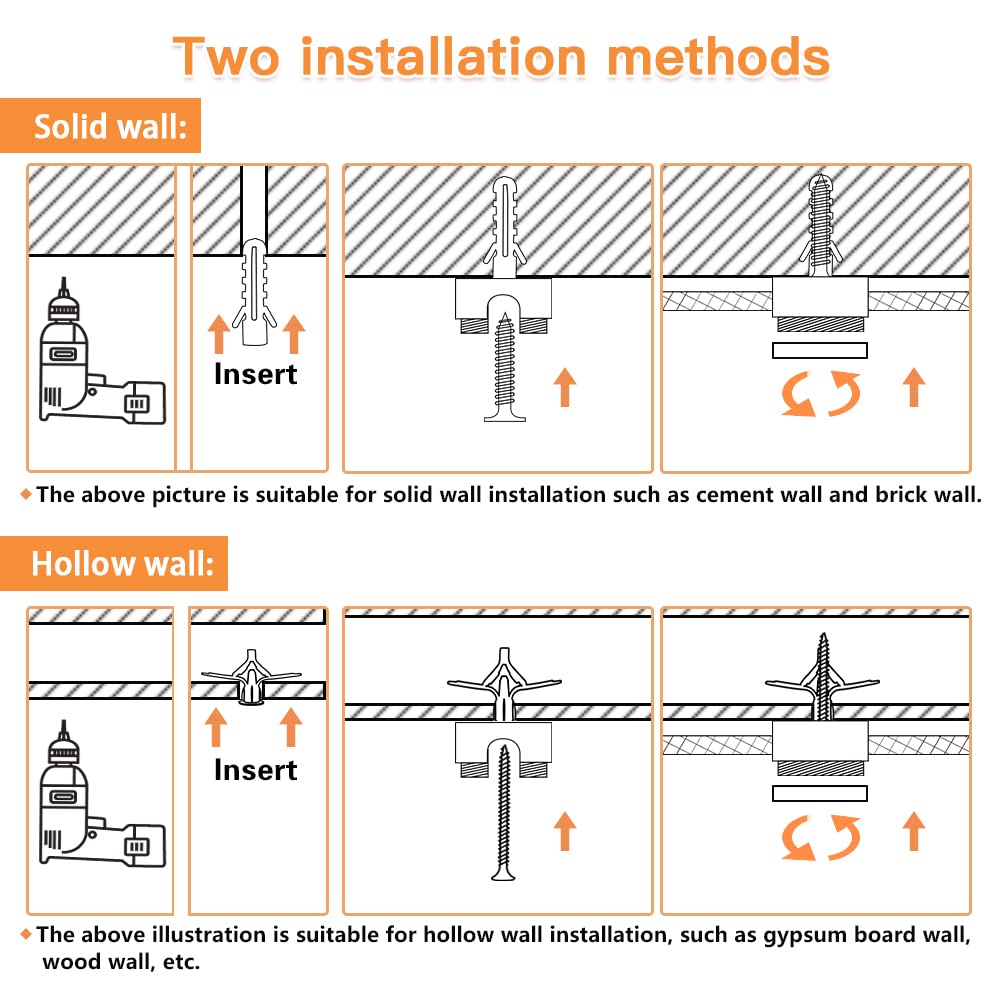 Two installation methods

Solid wall:

Insert

◆ The above picture is suitable for solid wall installation such as cement wall and brick wall.

Hollow wall:

Insert

◆ The above illustration is suitable for hollow wall installation, such as gypsum board wall, wood wall, etc.