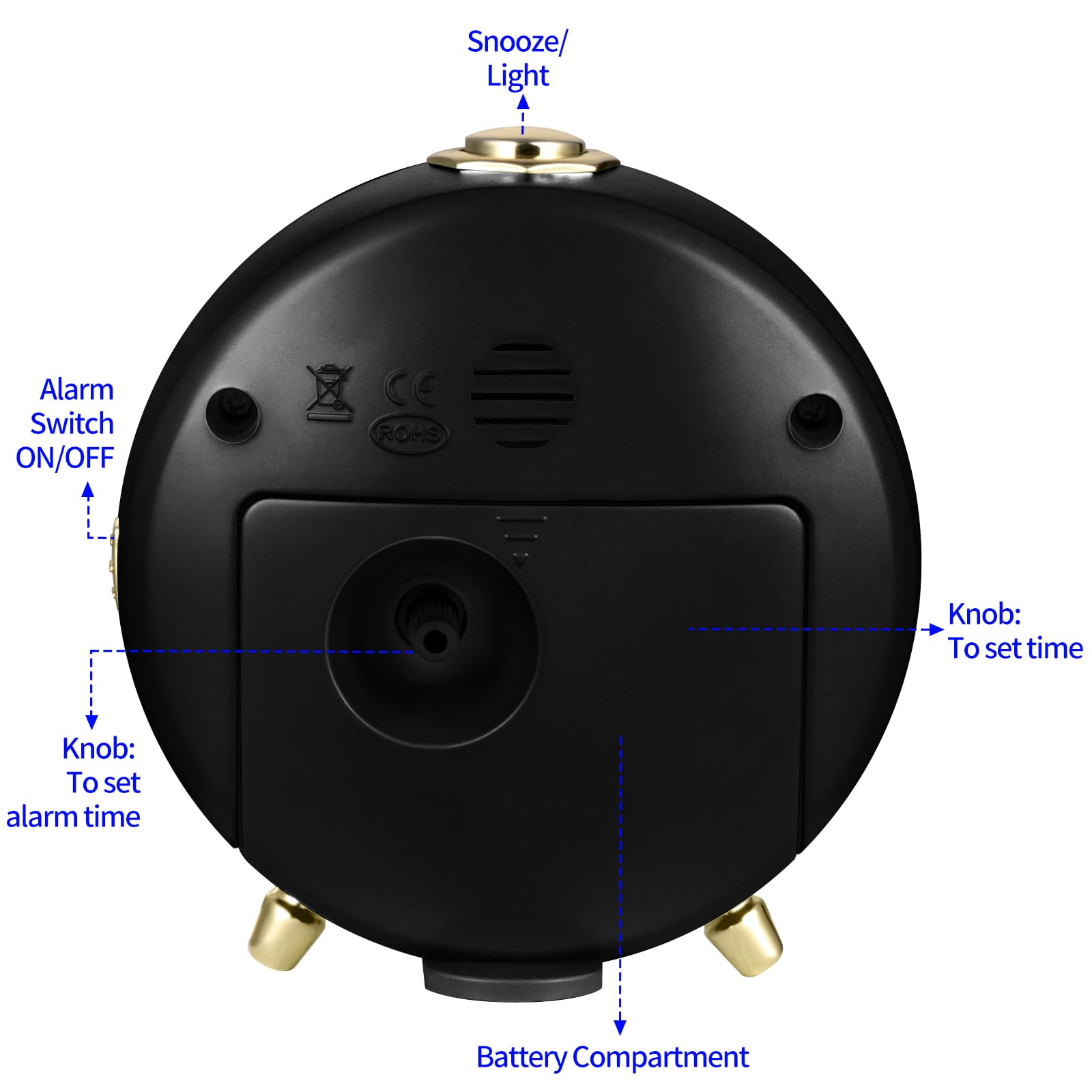 Snooze/ Light

Alarm Switch ON/OFF

CE

ROHS

Knob: To set time

Knob: To set alarm time

Battery Compartment