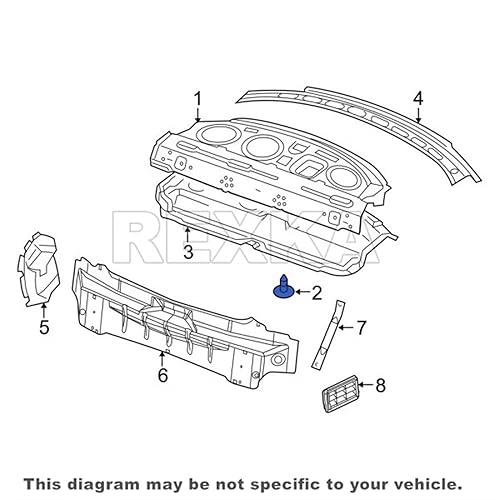 1
4
REXKA
3
2
5
7
6
8
This diagram may be not specific to your vehicle.