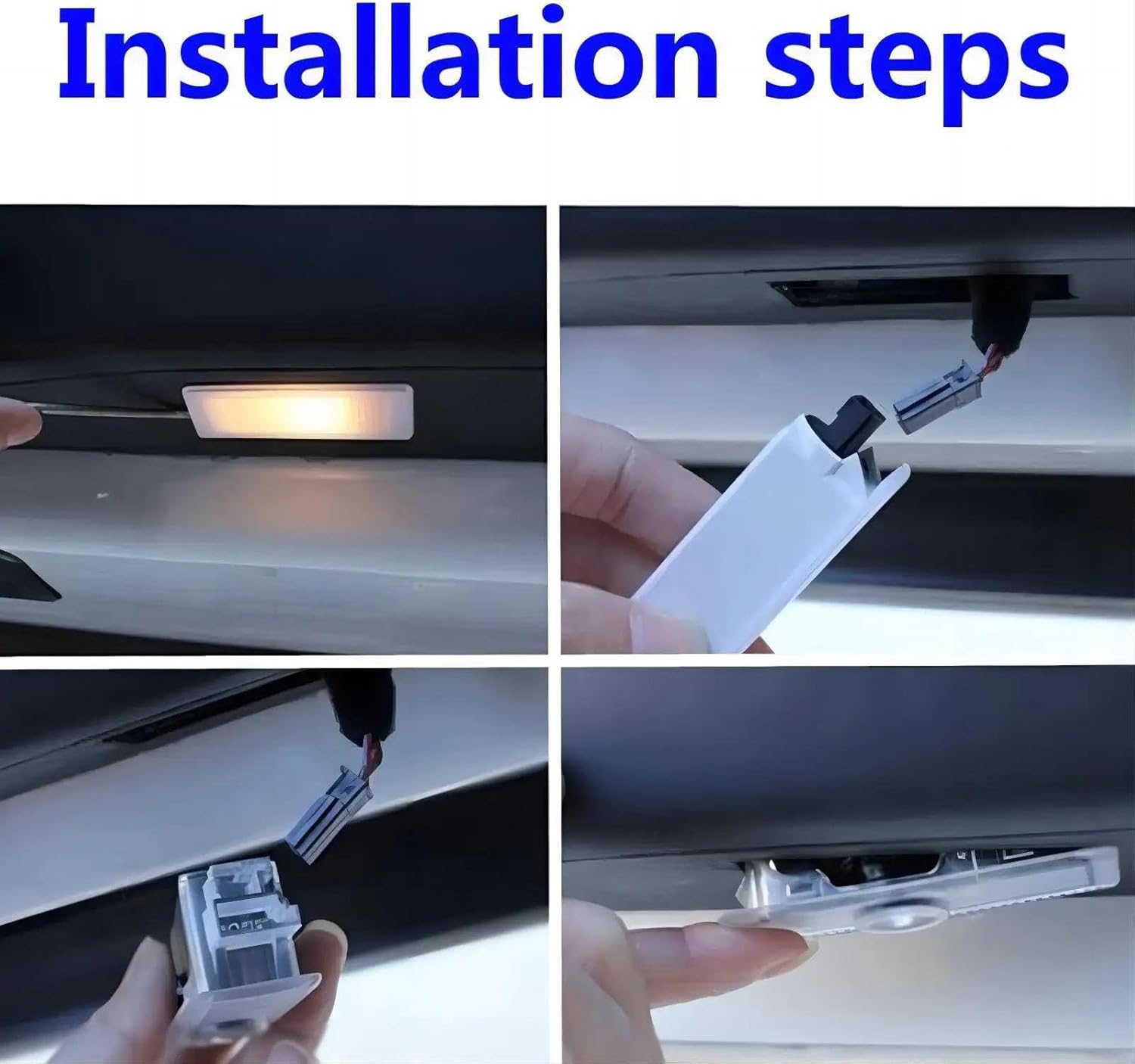 Installation steps