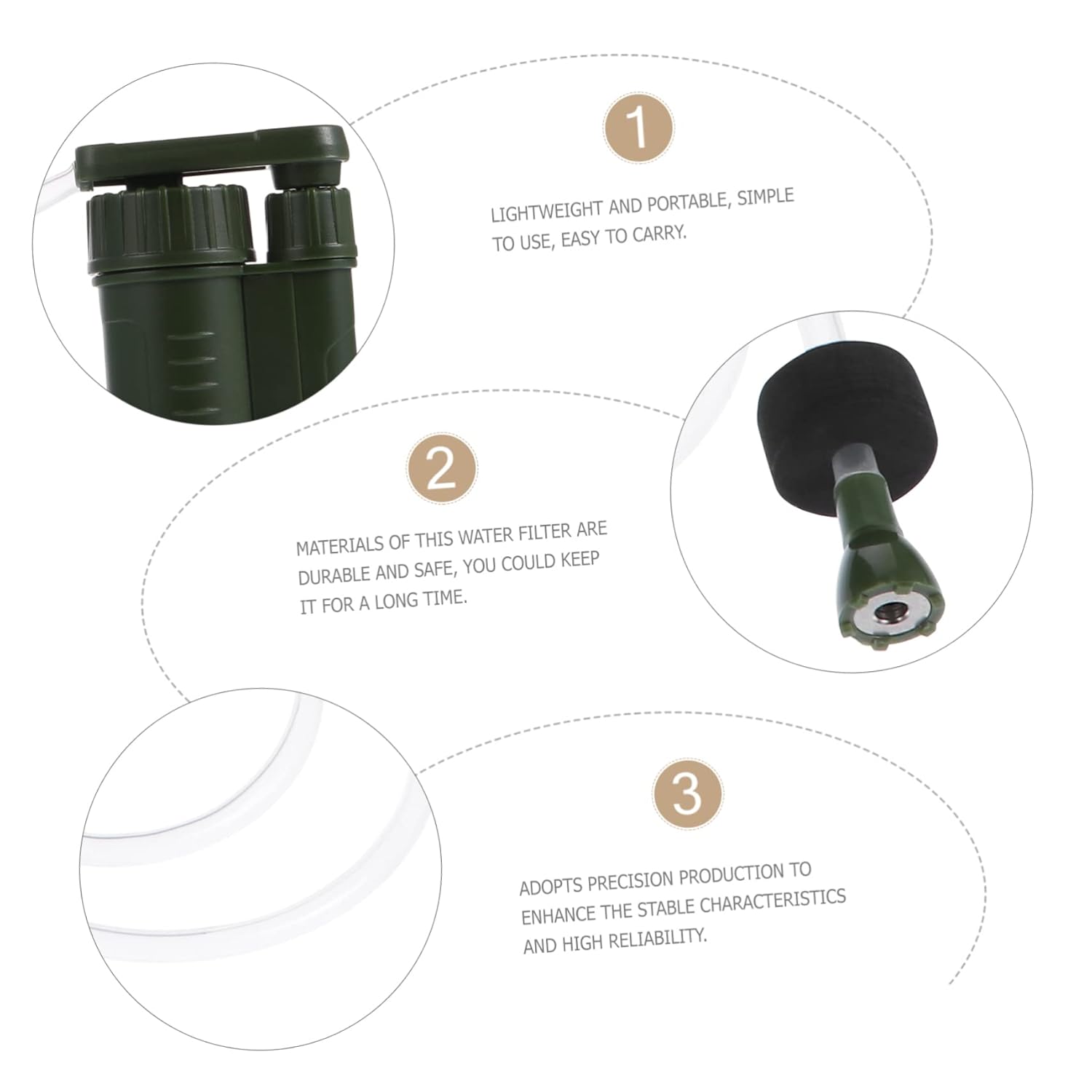 1

LIGHTWEIGHT AND PORTABLE, SIMPLE TO USE, EASY TO CARRY.

2

MATERIALS OF THIS WATER FILTER ARE DURABLE AND SAFE, YOU COULD KEEP IT FOR A LONG TIME.

3

ADOPTS PRECISION PRODUCTION TO ENHANCE THE STABLE CHARACTERISTICS AND HIGH RELIABILITY.