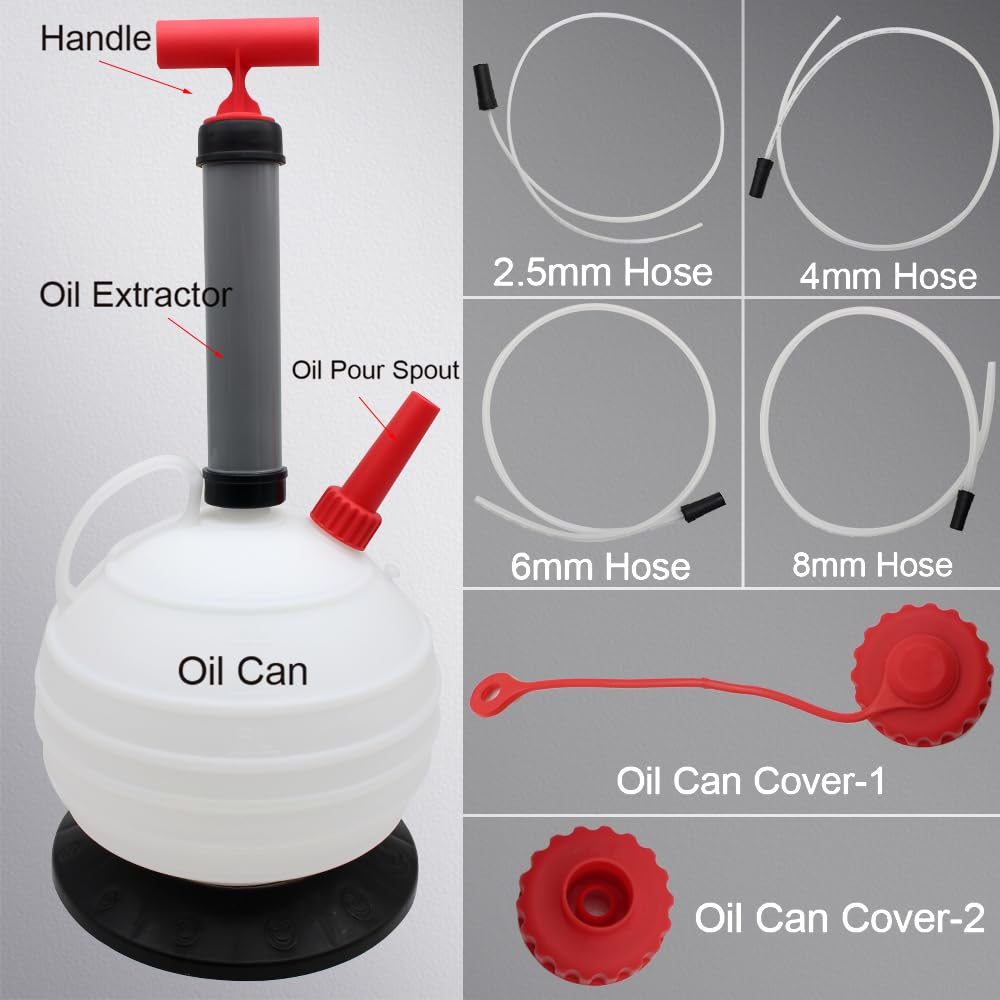 Handle

Oil Extractor

Oil Pour Spout

Oil Can

2.5mm Hose

4mm Hose

6mm Hose

8mm Hose

Oil Can Cover-1

Oil Can Cover-2