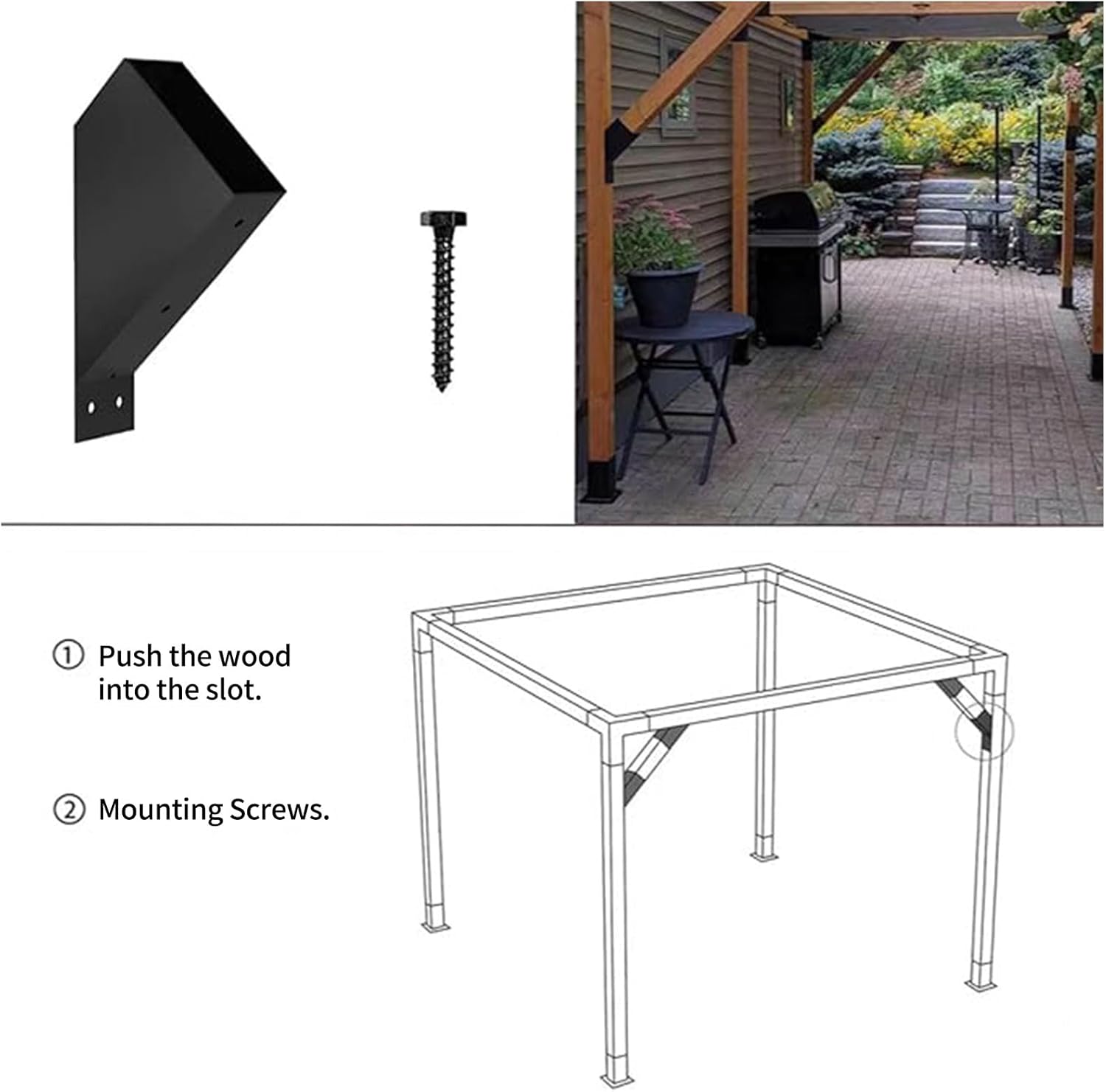 ① Push the wood into the slot.

② Mounting Screws.