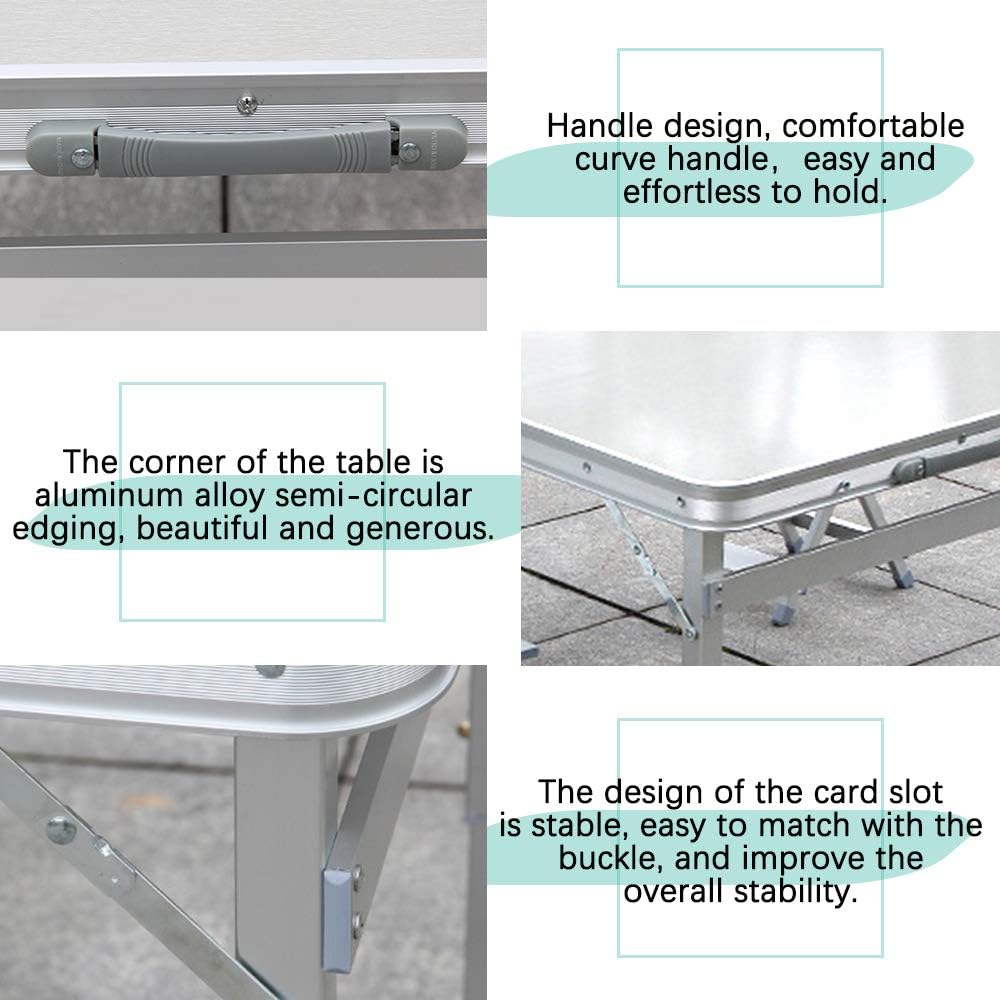 Handle design, comfortable curve handle,  easy and effortless to hold.

The corner of the table is aluminum alloy semi-circular edging, beautiful and generous.

The design of the card slot is stable, easy to match with the buckle, and improve the overall stability.